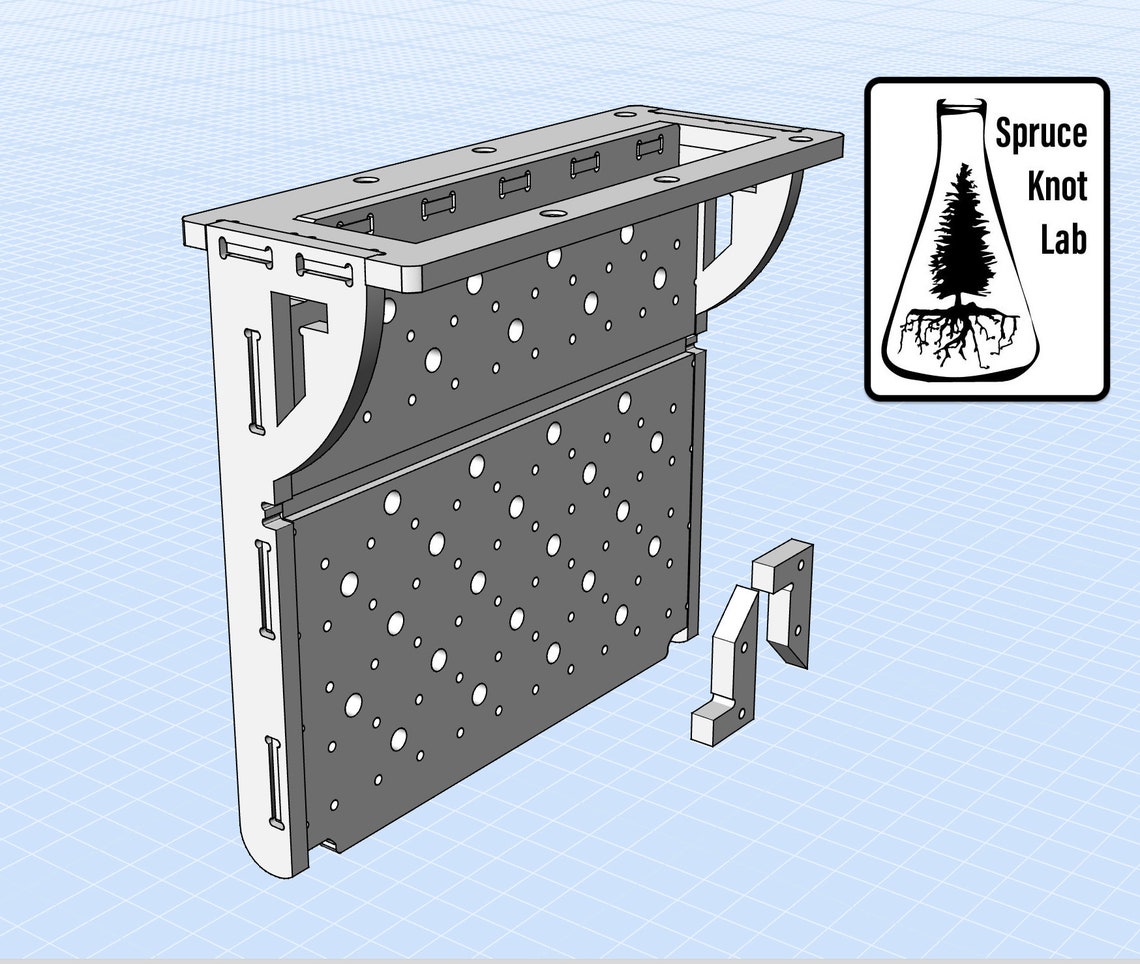 Spruce
Knot
Lab