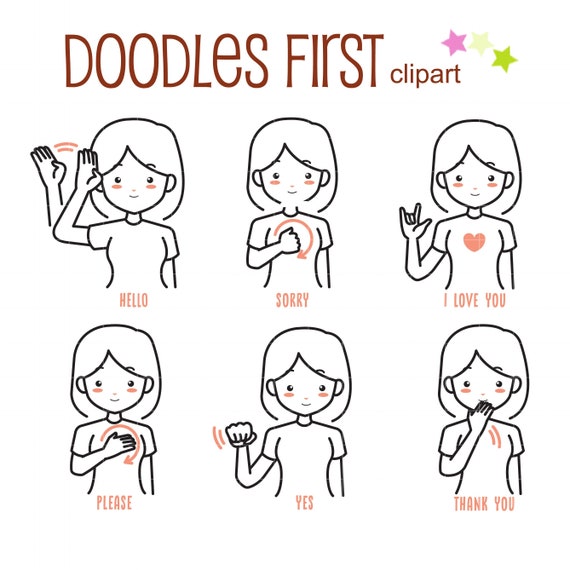 DOODLES FIRST clipart

HELLO

SORRY

I LOVE YOU

PLEASE

YES

THANK YOU