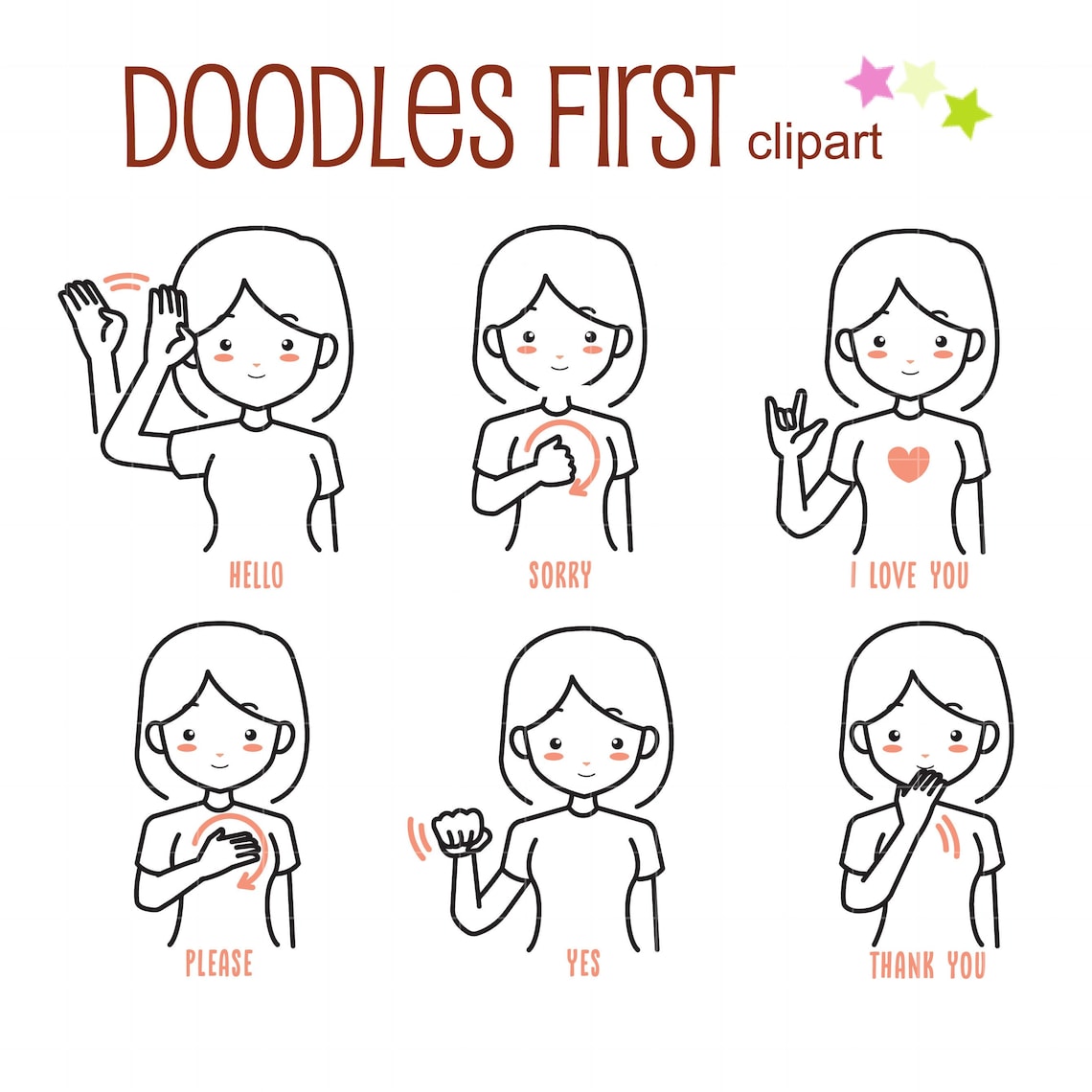 DOODLES FIRST clipart

HELLO

SORRY

I LOVE YOU

PLEASE

YES

THANK YOU