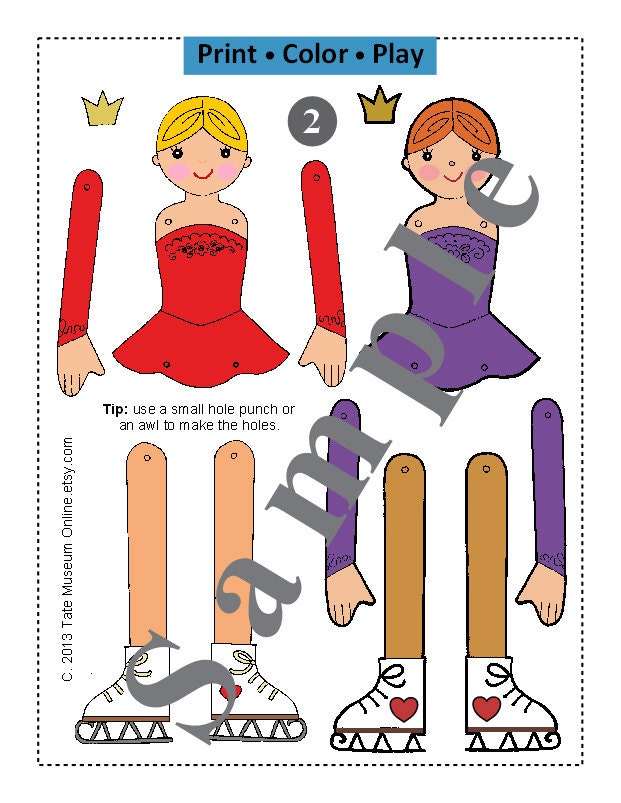 Print • Color • Play

2

Tip: use a small hole punch or an awl to make the holes.

C. 2013 Tate Museum Online.etsy.com

Sample