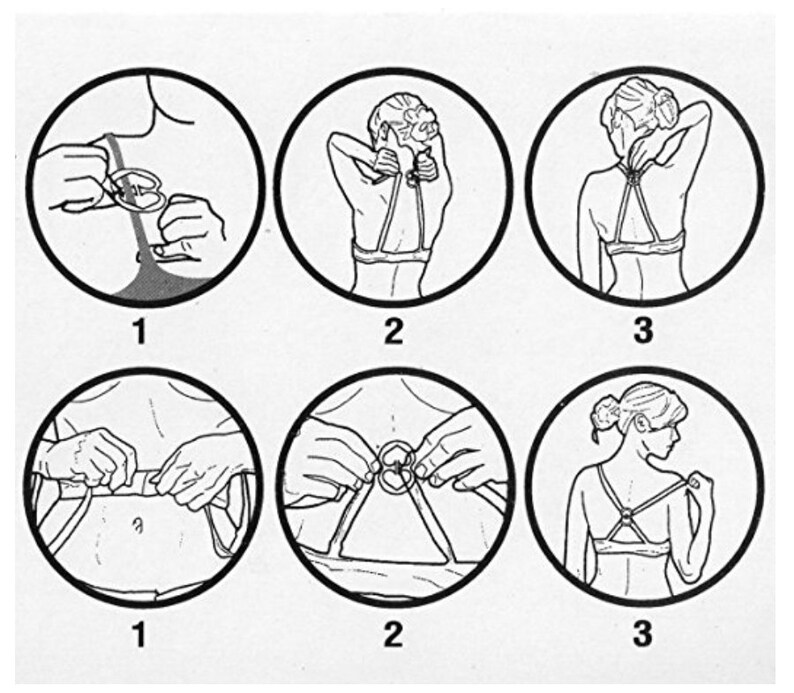 1 2 3

1 2 3