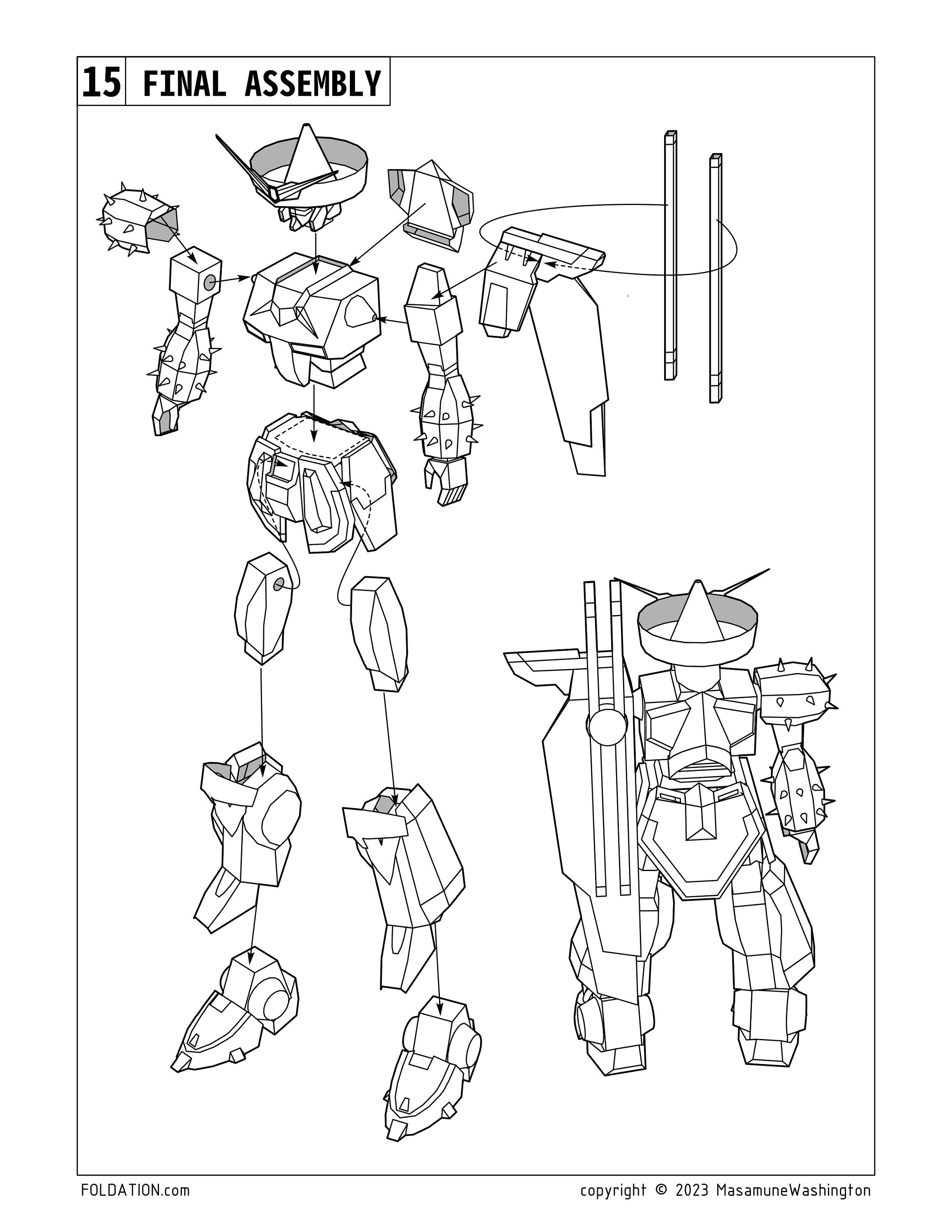 15 FINAL ASSEMBLY

FOLDATION.com

copyright © 2023 MasamuneWashington