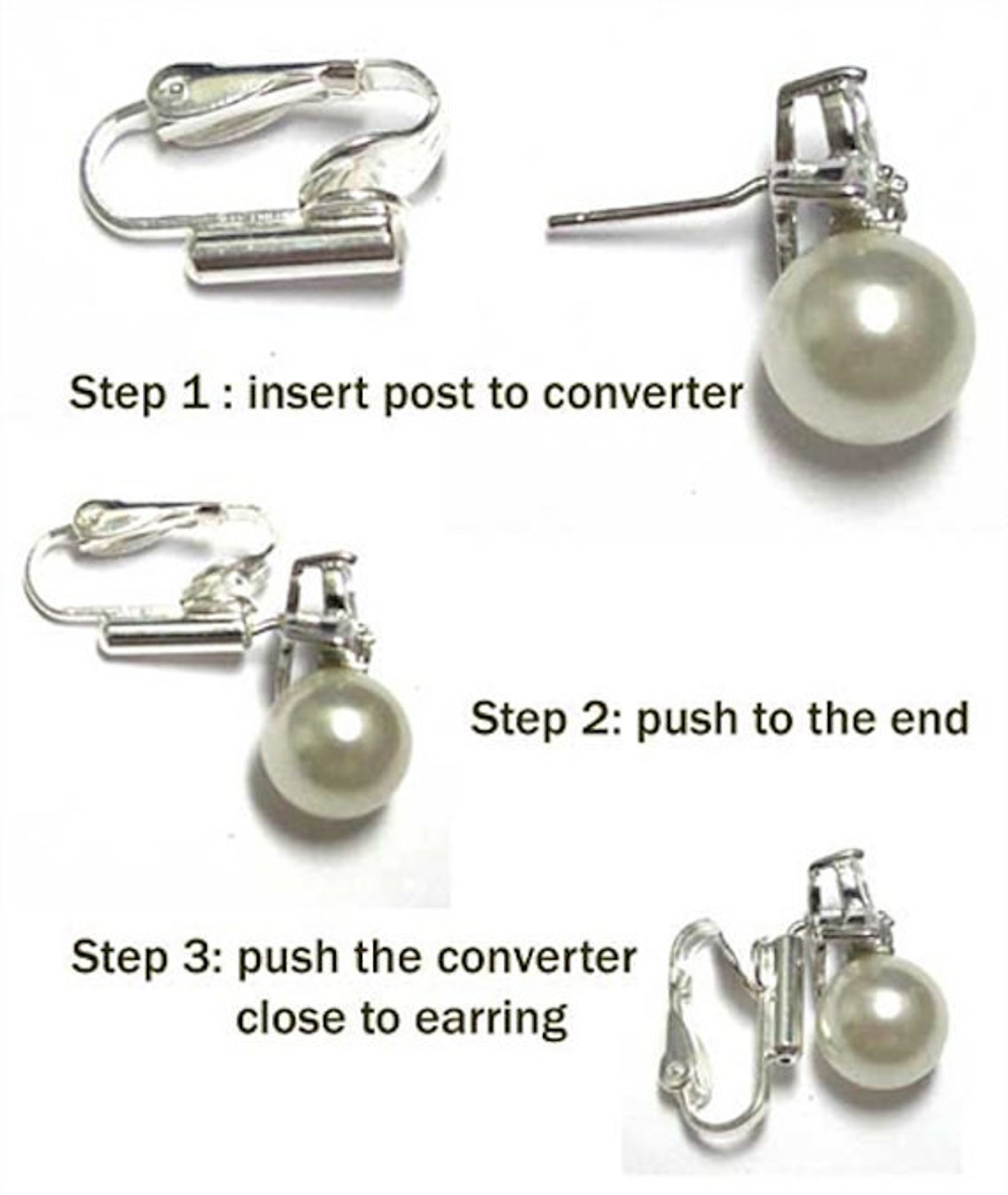 Step 1 : insert post to converter

Step 2: push to the end

Step 3: push the converter close to earring