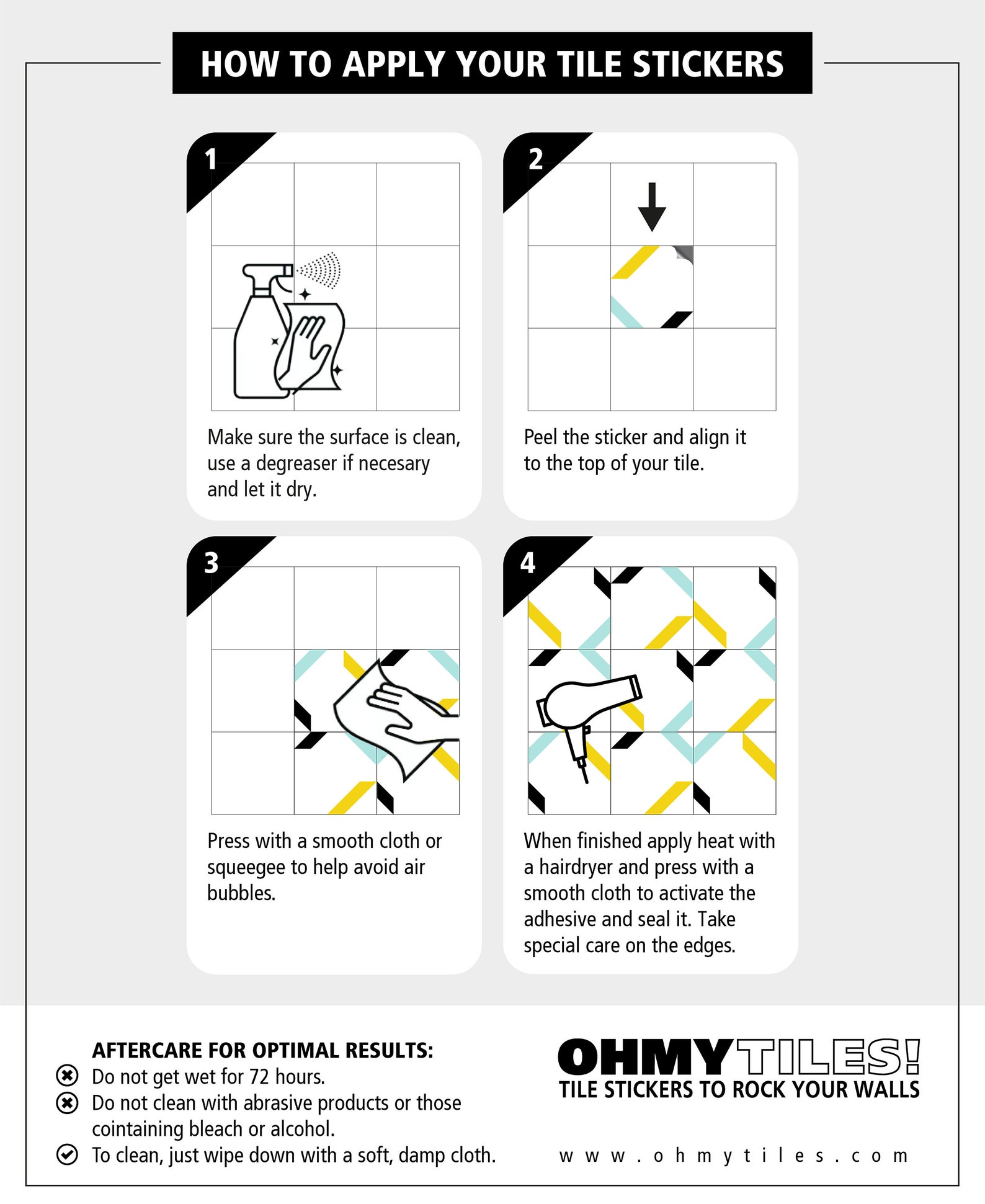 HOW TO APPLY YOUR TILE STICKERS

1

Make sure the surface is clean, use a degreaser if necesary and let it dry.

2

Peel the sticker and align it to the top of your tile.

3

Press with a smooth cloth or squeegee to help avoid air bubbles.

4

When finished apply heat with a hairdryer and press with a smooth cloth to activate the adhesive and seal it. Take special care on the edges.

AFTERCARE FOR OPTIMAL RESULTS:
Do not get wet for 72 hours.
Do not clean with abrasive products or those cointaining bleach or alcohol.
To clean, just wipe down with a soft, damp cloth.

OHMYTILES!
TILE STICKERS TO ROCK YOUR WALLS

www.ohmytiles.com