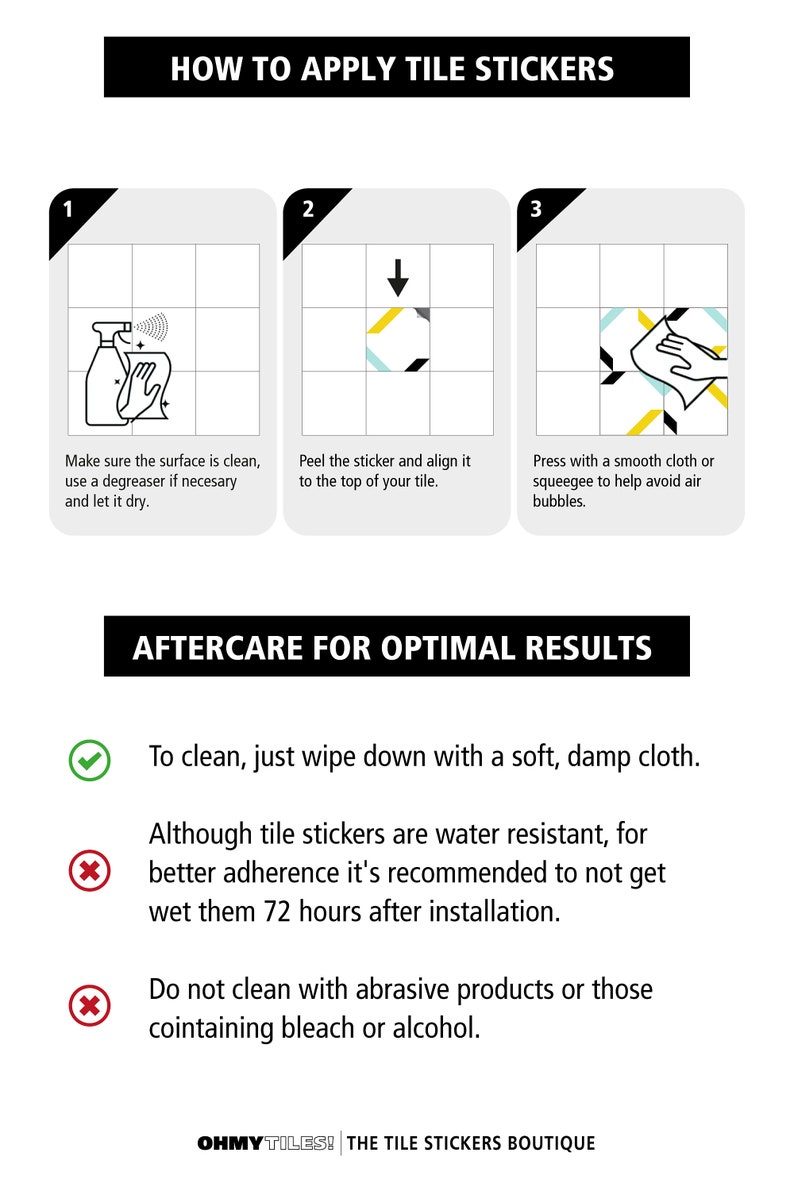 HOW TO APPLY TILE STICKERS

1

Make sure the surface is clean, use a degreaser if necesary and let it dry.

2

Peel the sticker and align it to the top of your tile.

3

Press with a smooth cloth or squeegee to help avoid air bubbles.

AFTERCARE FOR OPTIMAL RESULTS

To clean, just wipe down with a soft, damp cloth.

Although tile stickers are water resistant, for better adherence it's recommended to not get wet them 72 hours after installation.

Do not clean with abrasive products or those cointaining bleach or alcohol.

OHMYTILES! | THE TILE STICKERS BOUTIQUE