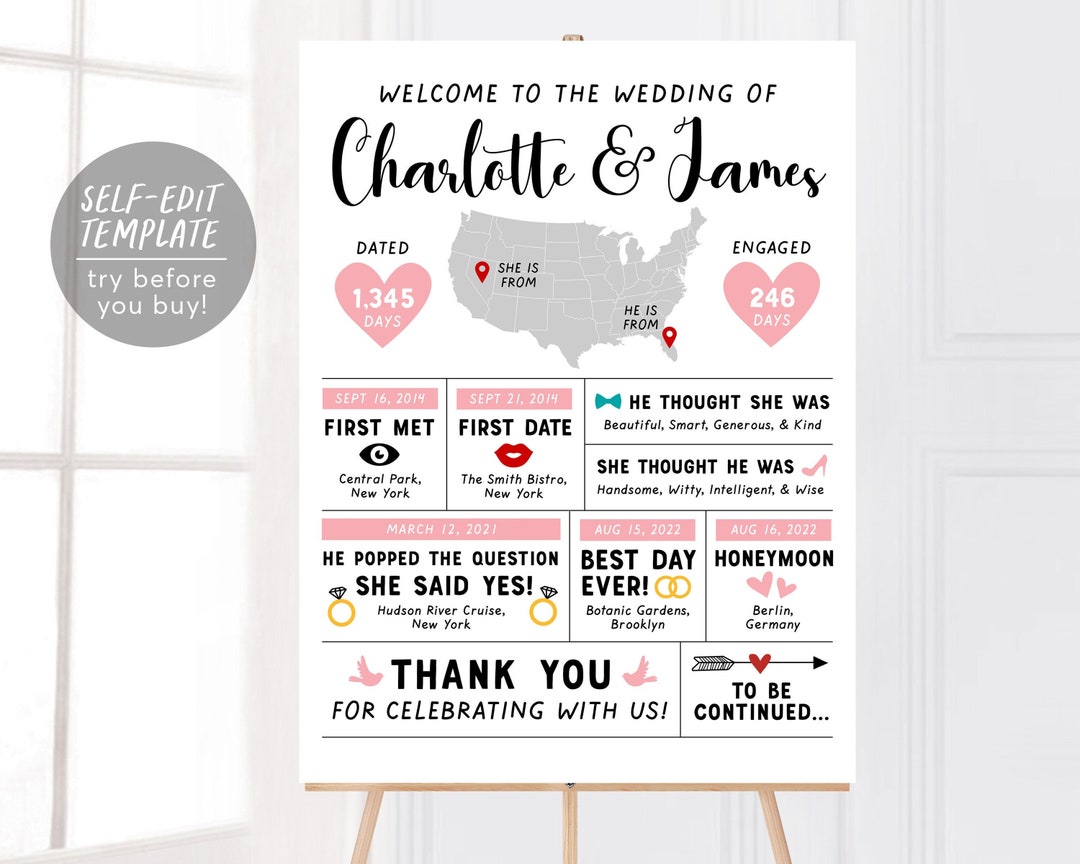 SELF-EDIT TEMPLATE
try before you buy!

WELCOME TO THE WEDDING OF
Charlotte & James

DATED
1,345
DAYS

SHE IS FROM

HE IS FROM

ENGAGED
246
DAYS

SEPT 16, 2014
FIRST MET
Central Park, New York

SEPT 21, 2014
FIRST DATE
The Smith Bistro, New York

HE THOUGHT SHE WAS
Beautiful, Smart, Generous, & Kind

SHE THOUGHT HE WAS
Handsome, Witty, Intelligent, & Wise

MARCH 12, 2021
HE POPPED THE QUESTION
SHE SAID YES!
Hudson River Cruise, New York

AUG 15, 2022
BEST DAY EVER!
Botanic Gardens, Brooklyn

AUG 16, 2022
HONEYMOON
Berlin, Germany

THANK YOU
FOR CELEBRATING WITH US!

TO BE CONTINUED...