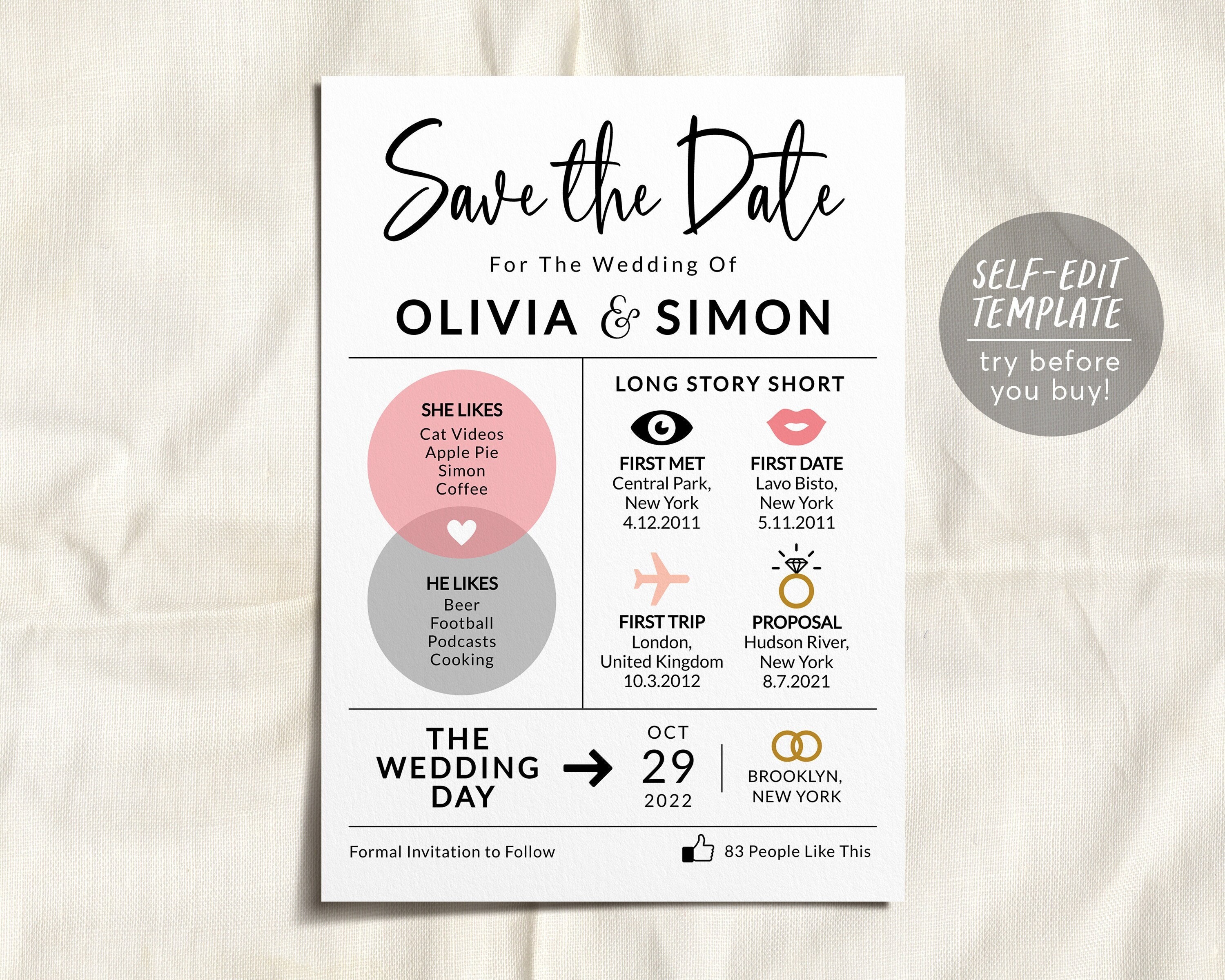 Save the Date

For The Wedding Of

OLIVIA & SIMON

SHE LIKES
Cat Videos
Apple Pie
Simon
Coffee

HE LIKES
Beer
Football
Podcasts
Cooking

LONG STORY SHORT

FIRST MET
Central Park, New York
4.12.2011

FIRST DATE
Lavo Bisto, New York
5.11.2011

FIRST TRIP
London, United Kingdom
10.3.2012

PROPOSAL
Hudson River, New York
8.7.2021

THE WEDDING DAY

OCT
29
2022

BROOKLYN, NEW YORK

Formal Invitation to Follow

83 People Like This

SELF-EDIT TEMPLATE
try before you buy!