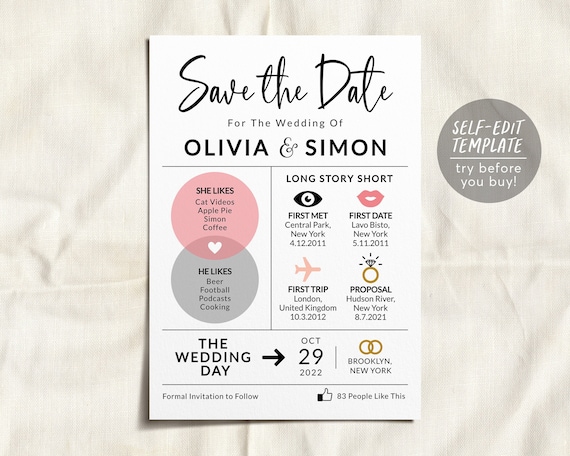 Save the Date

For The Wedding Of

OLIVIA & SIMON

SHE LIKES
Cat Videos
Apple Pie
Simon
Coffee

HE LIKES
Beer
Football
Podcasts
Cooking

LONG STORY SHORT

FIRST MET
Central Park,
New York
4.12.2011

FIRST DATE
Lavo Bisto,
New York
5.11.2011

FIRST TRIP
London,
United Kingdom
10.3.2012

PROPOSAL
Hudson River,
New York
8.7.2021

THE WEDDING DAY

OCT
29
2022

BROOKLYN,
NEW YORK

Formal Invitation to Follow

83 People Like This

SELF-EDIT TEMPLATE
try before you buy!