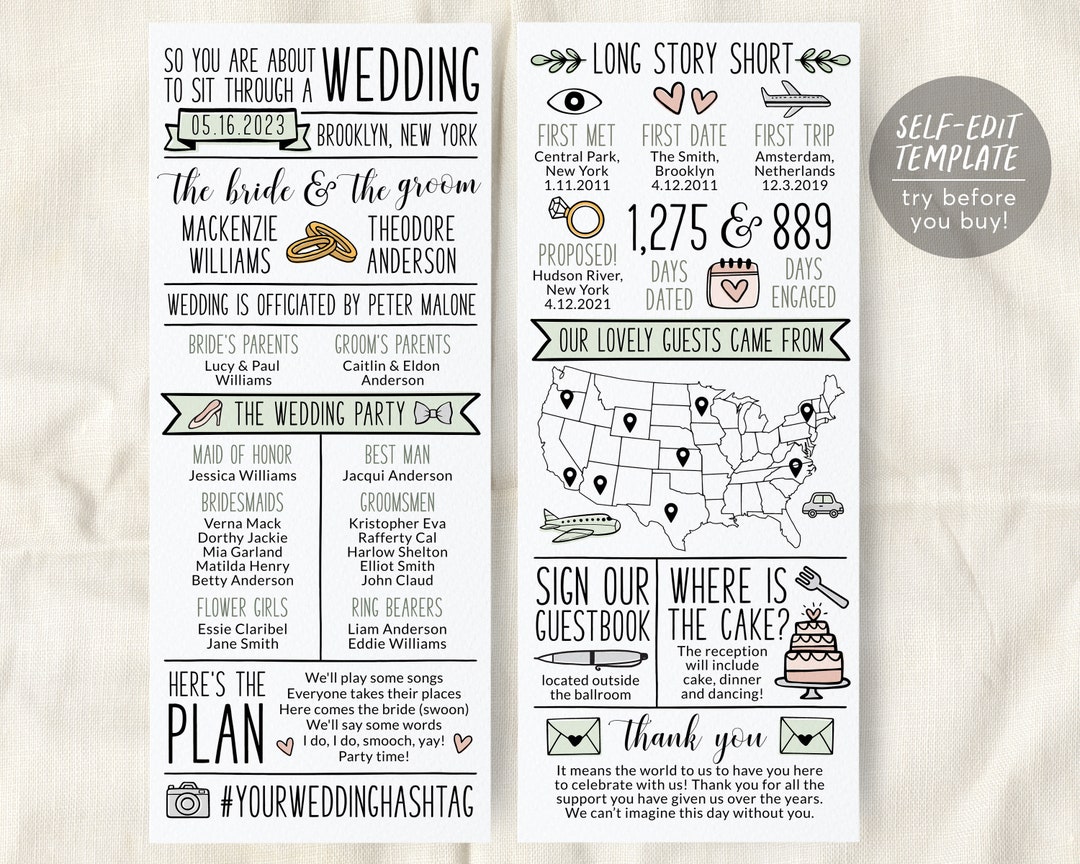 SO YOU ARE ABOUT TO SIT THROUGH A WEDDING

05.16.2023 BROOKLYN, NEW YORK

the bride & the groom

MACKENZIE WILLIAMS

THEODORE ANDERSON

WEDDING IS OFFICIATED BY PETER MALONE

BRIDE'S PARENTS
Lucy & Paul Williams

GROOM'S PARENTS
Caitlin & Eldon Anderson

THE WEDDING PARTY

MAID OF HONOR
Jessica Williams

BRIDESMAIDS
Verna Mack
Dorthy Jackie
Mia Garland
Matilda Henry
Betty Anderson

FLOWER GIRLS
Essie Claribel
Jane Smith

BEST MAN
Jacqui Anderson

GROOMSMEN
Kristopher Eva
Rafferty Cal
Harlow Shelton
Elliot Smith
John Claud

RING BEARERS
Liam Anderson
Eddie Williams

HERE'S THE PLAN

We'll play some songs
Everyone takes their places
Here comes the bride (swoon)
We'll say some words
I do, I do, smooch, yay!
Party time!

#YOURWEDDINGHASHTAG

LONG STORY SHORT

FIRST MET
Central Park, New York
1.11.2011

FIRST DATE
The Smith, Brooklyn
4.12.2011

FIRST TRIP
Amsterdam, Netherlands
12.3.2019

PROPOSED!
Hudson River, New York
4.12.2021

1,275 & 889

DAYS DATED

DAYS ENGAGED

OUR LOVELY GUESTS CAME FROM

SIGN OUR GUESTBOOK
located outside the ballroom

WHERE IS THE CAKE?
The reception will include cake, dinner and dancing!

Thank you

It means the world to us to have you here to celebrate with us! Thank you for all the support you have given us over the years. We can't imagine this day without you.

SELF-EDIT TEMPLATE
try before you buy!