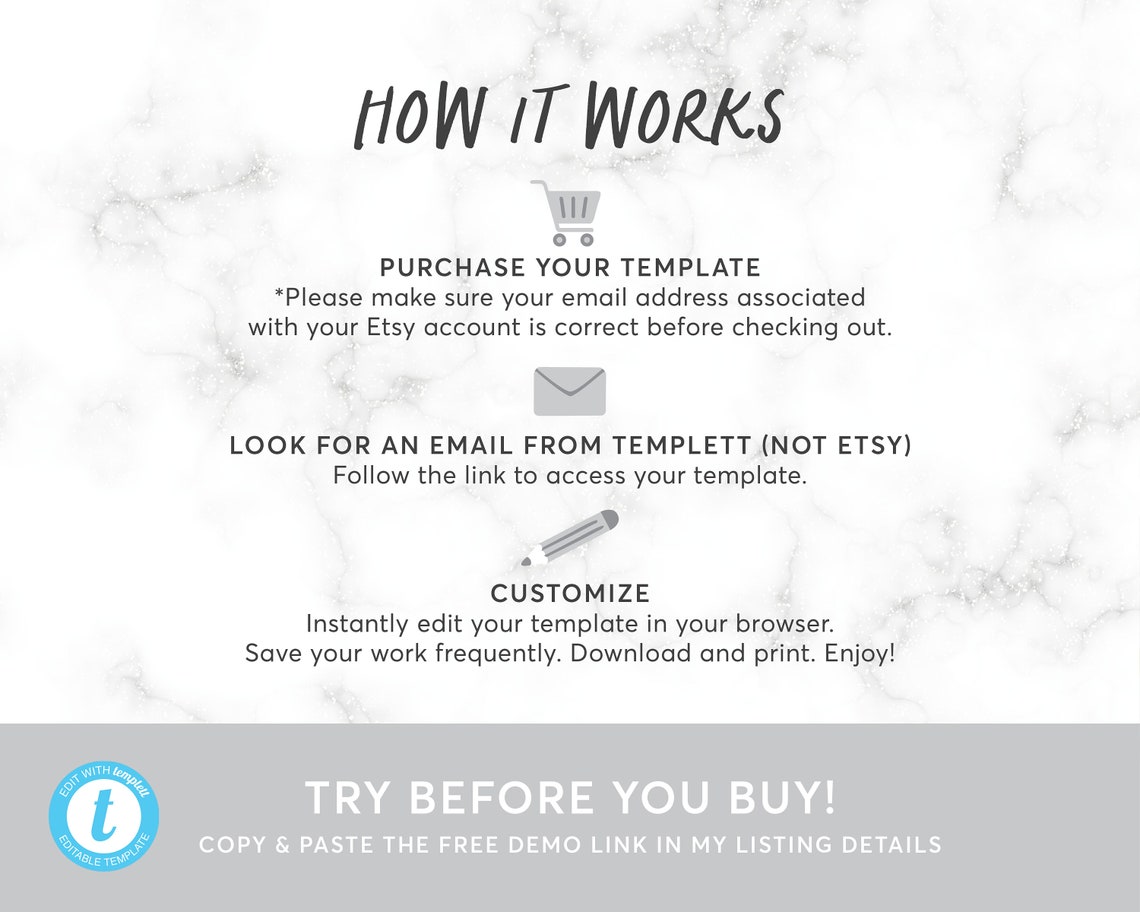 HOW IT WORKS

PURCHASE YOUR TEMPLATE
*Please make sure your email address associated with your Etsy account is correct before checking out.

LOOK FOR AN EMAIL FROM TEMPLETT (NOT ETSY)
Follow the link to access your template.

CUSTOMIZE
Instantly edit your template in your browser.
Save your work frequently. Download and print. Enjoy!

EDIT WITH templett
t
EDITABLE TEMPLATE

TRY BEFORE YOU BUY!
COPY & PASTE THE FREE DEMO LINK IN MY LISTING DETAILS