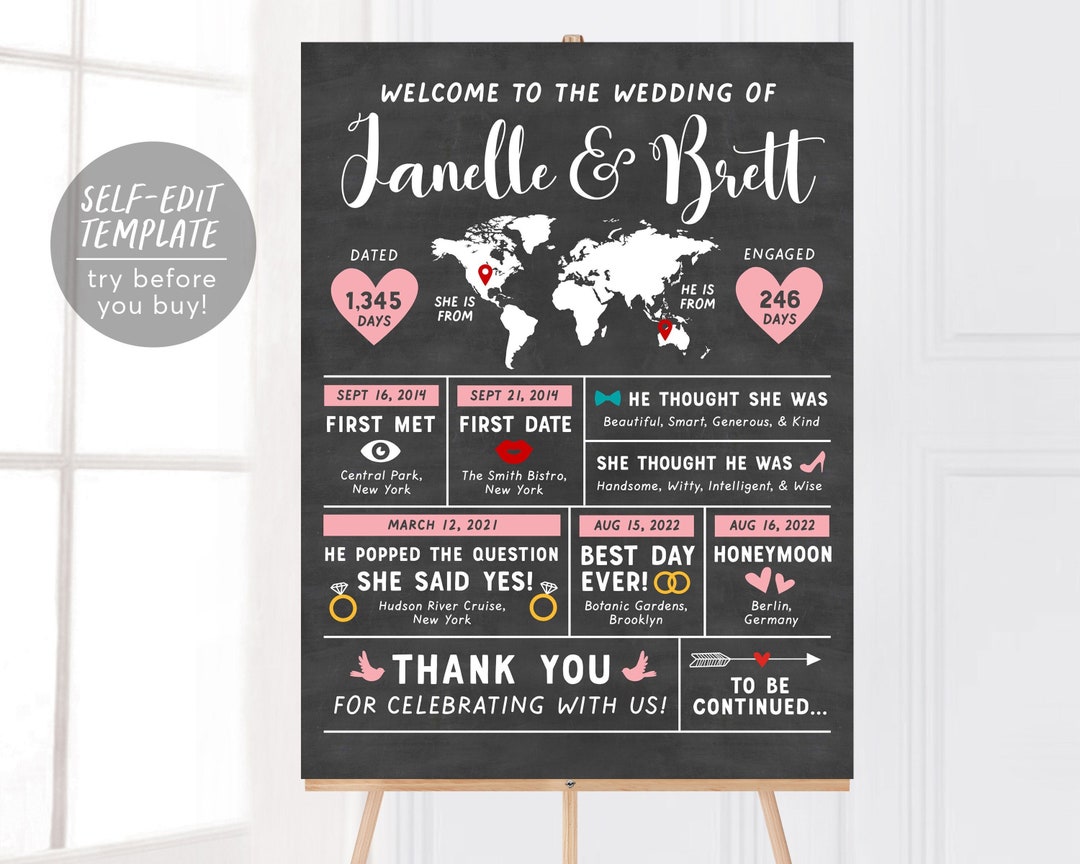 SELF-EDIT TEMPLATE
try before you buy!

WELCOME TO THE WEDDING OF
Janelle & Brett

DATED
1,345 DAYS

SHE IS FROM

HE IS FROM

ENGAGED
246 DAYS

SEPT 16, 2014
FIRST MET
Central Park, New York

SEPT 21, 2014
FIRST DATE
The Smith Bistro, New York

HE THOUGHT SHE WAS
Beautiful, Smart, Generous, & Kind

SHE THOUGHT HE WAS
Handsome, Witty, Intelligent, & Wise

MARCH 12, 2021
HE POPPED THE QUESTION
SHE SAID YES!
Hudson River Cruise, New York

AUG 15, 2022
BEST DAY EVER!
Botanic Gardens, Brooklyn

AUG 16, 2022
HONEYMOON
Berlin, Germany

THANK YOU
FOR CELEBRATING WITH US!

TO BE CONTINUED...