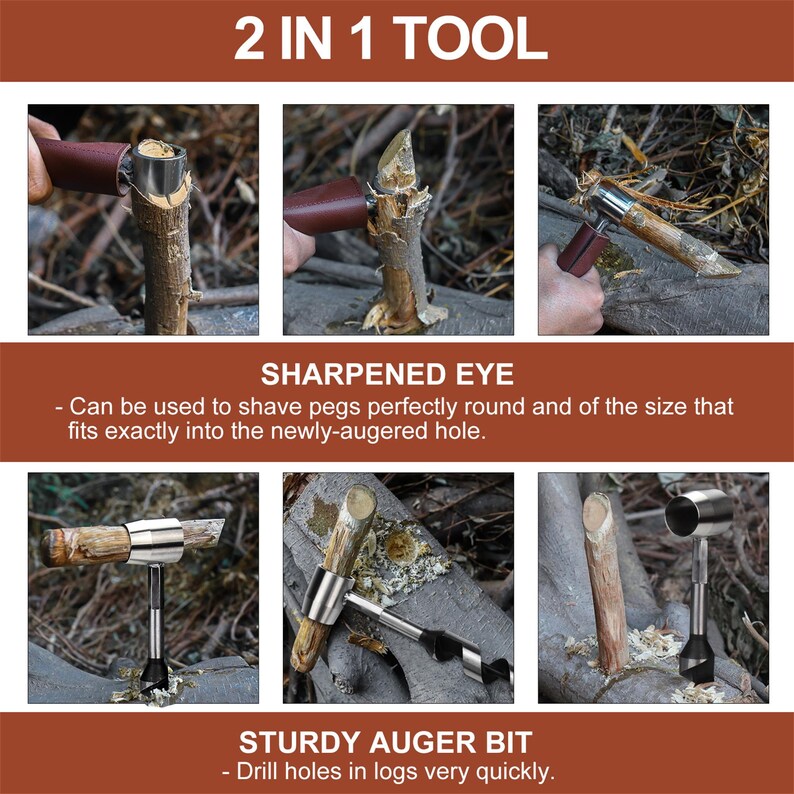 2 IN 1 TOOL

SHARPENED EYE

- Can be used to shave pegs perfectly round and of the size that fits exactly into the newly-augered hole.

STURDY AUGER BIT

- Drill holes in logs very quickly.