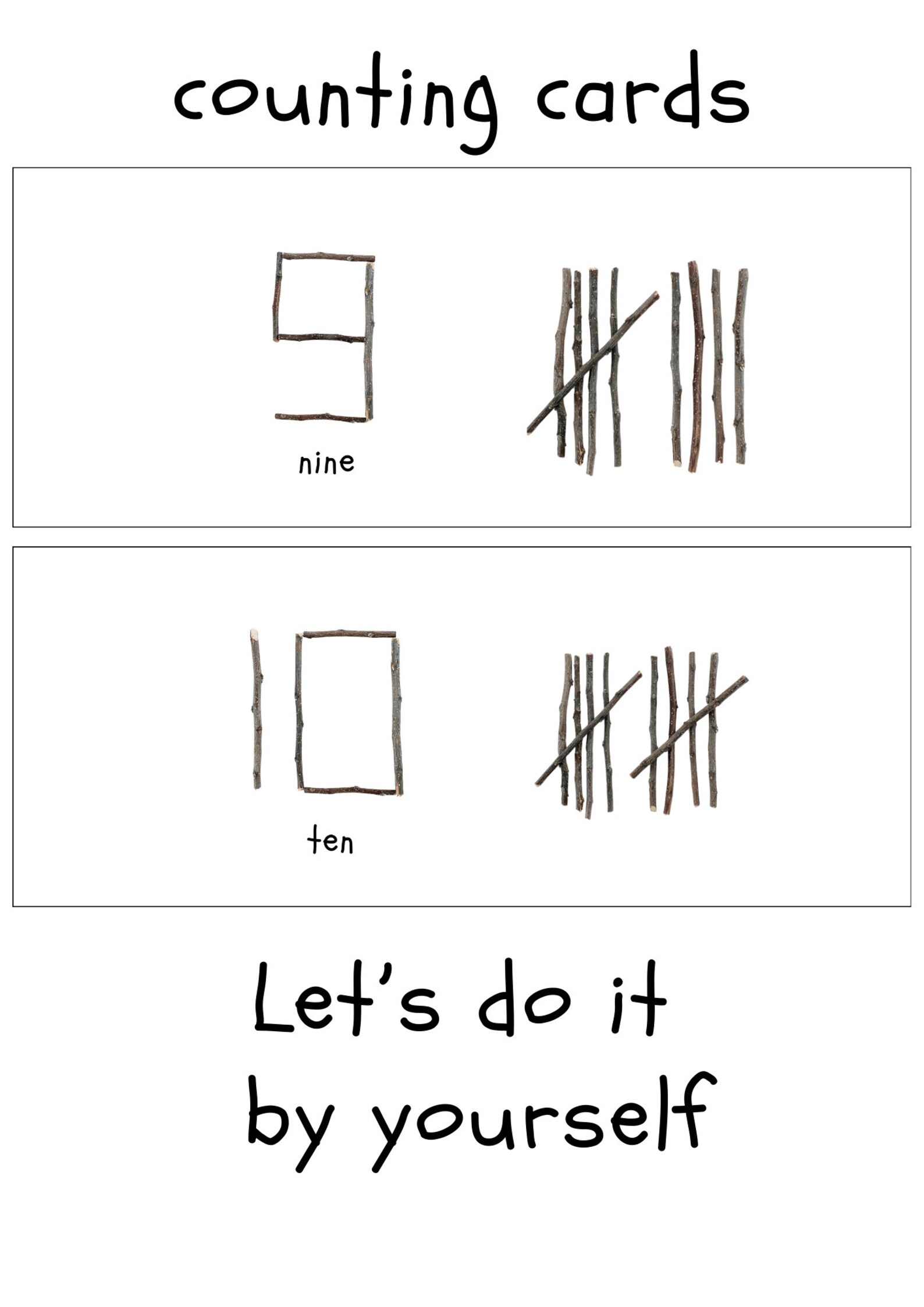 counting cards

9

nine

10

ten

Let's do it by yourself