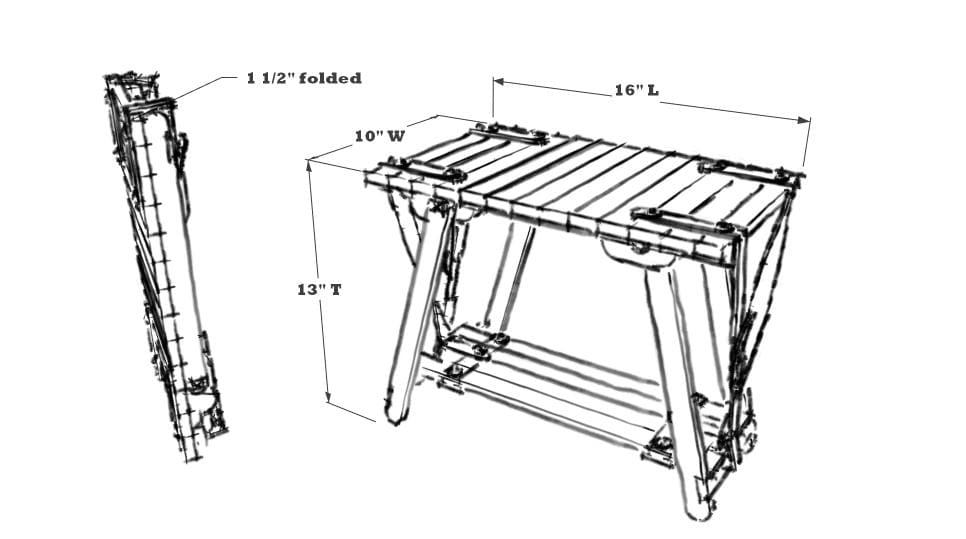 1 1/2" folded

16" L

10" W

13" T