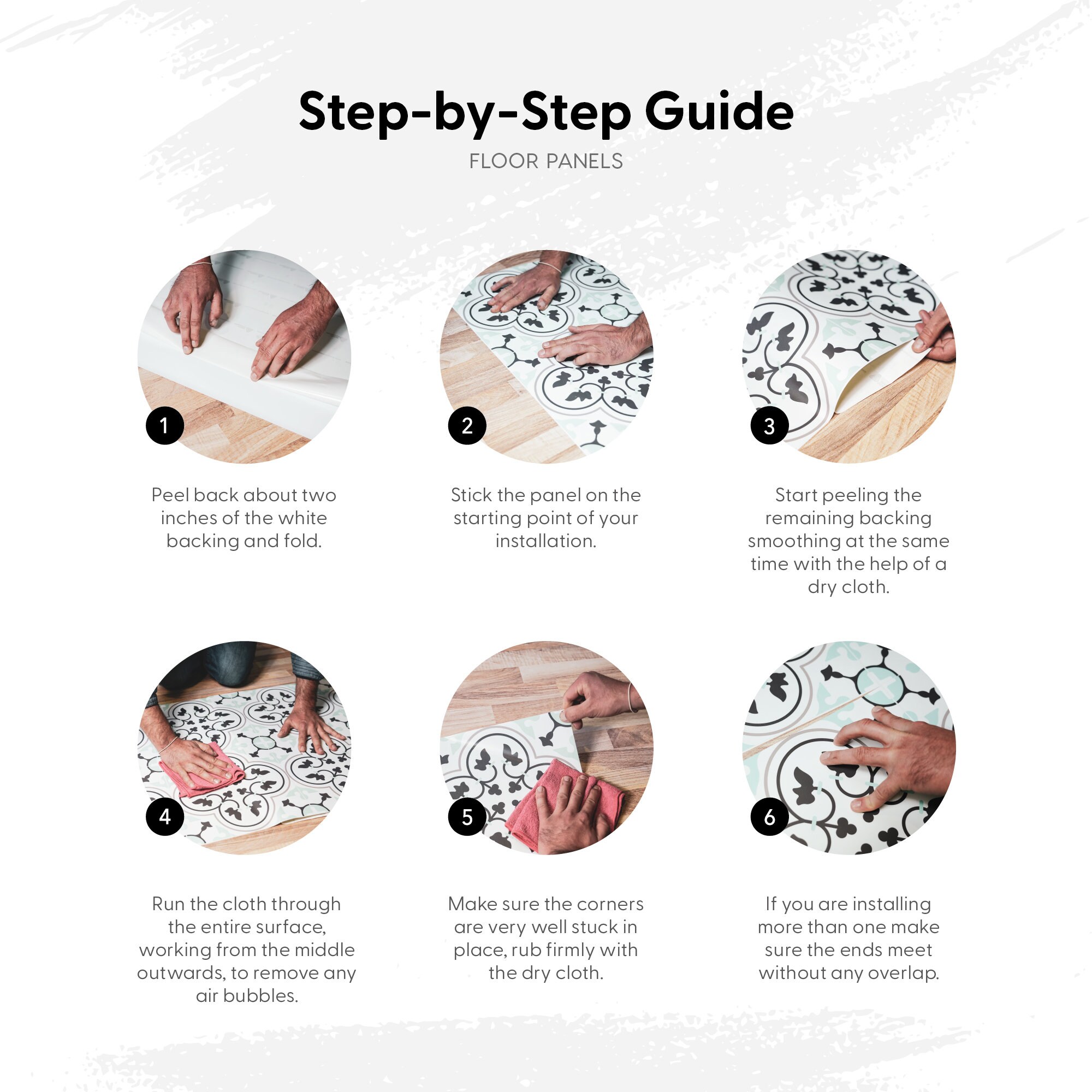 Step-by-Step Guide

FLOOR PANELS

1

Peel back about two inches of the white backing and fold.

2

Stick the panel on the starting point of your installation.

3

Start peeling the remaining backing smoothing at the same time with the help of a dry cloth.

4

Run the cloth through the entire surface, working from the middle outwards, to remove any air bubbles.

5

Make sure the corners are very well stuck in place, rub firmly with the dry cloth.

6

If you are installing more than one make sure the ends meet without any overlap.