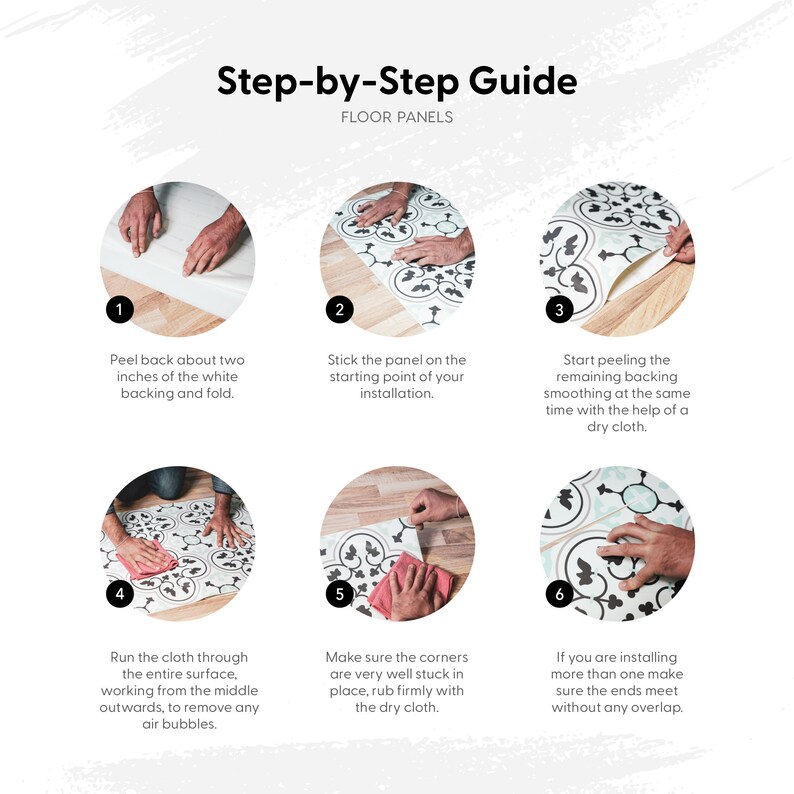 Step-by-Step Guide
FLOOR PANELS

1
Peel back about two inches of the white backing and fold.

2
Stick the panel on the starting point of your installation.

3
Start peeling the remaining backing smoothing at the same time with the help of a dry cloth.

4
Run the cloth through the entire surface, working from the middle outwards, to remove any air bubbles.

5
Make sure the corners are very well stuck in place, rub firmly with the dry cloth.

6
If you are installing more than one make sure the ends meet without any overlap.