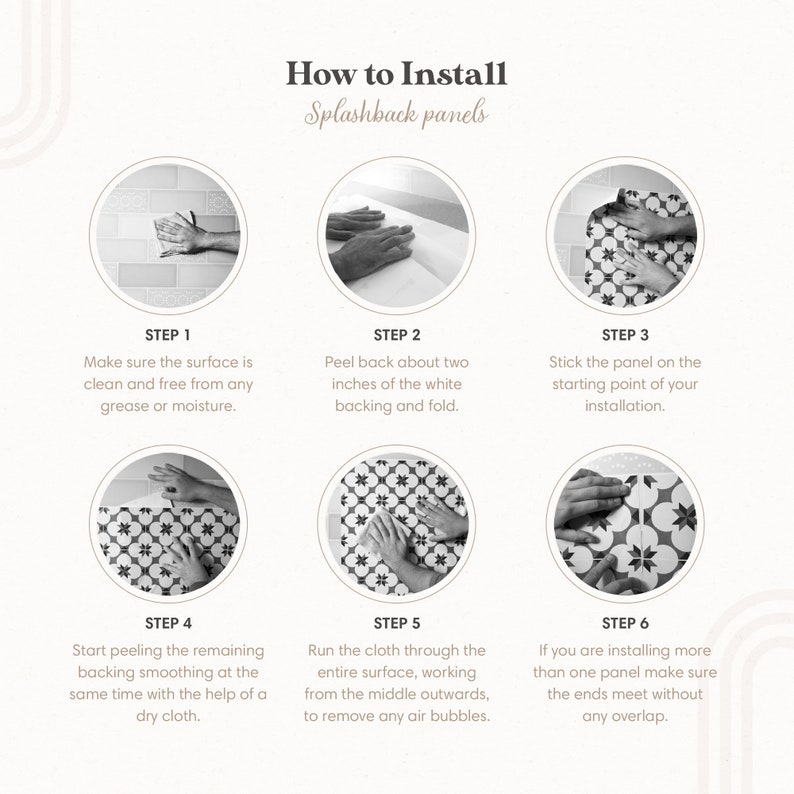 How to Install
Splashback panels

STEP 1
Make sure the surface is clean and free from any grease or moisture.

STEP 2
Peel back about two inches of the white backing and fold.

STEP 3
Stick the panel on the starting point of your installation.

STEP 4
Start peeling the remaining backing smoothing at the same time with the help of a dry cloth.

STEP 5
Run the cloth through the entire surface, working from the middle outwards, to remove any air bubbles.

STEP 6
If you are installing more than one panel make sure the ends meet without any overlap.