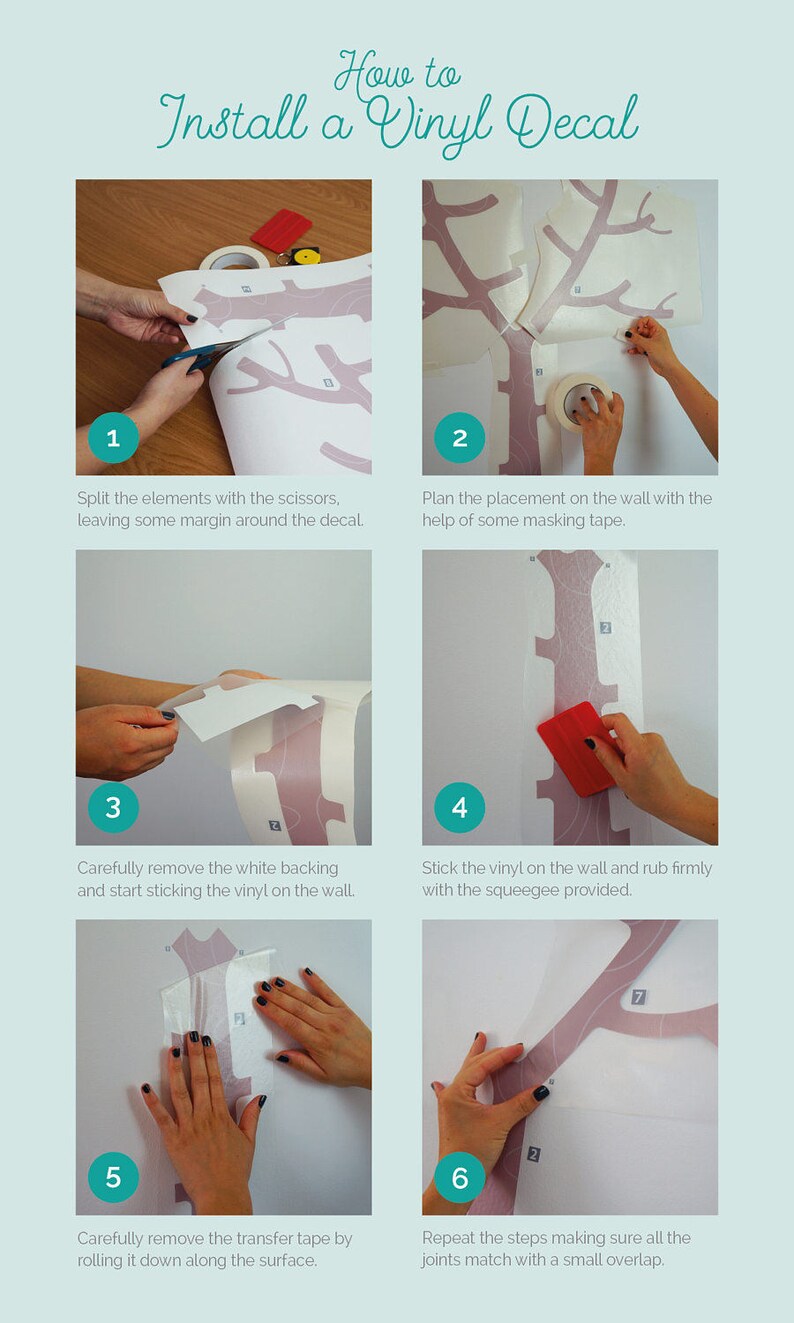 How to
Install a Vinyl Decal

1

Split the elements with the scissors, leaving some margin around the decal.

2

Plan the placement on the wall with the help of some masking tape.

3

Carefully remove the white backing and start sticking the vinyl on the wall.

4

Stick the vinyl on the wall and rub firmly with the squeegee provided.

5

Carefully remove the transfer tape by rolling it down along the surface.

6

Repeat the steps making sure all the joints match with a small overlap.