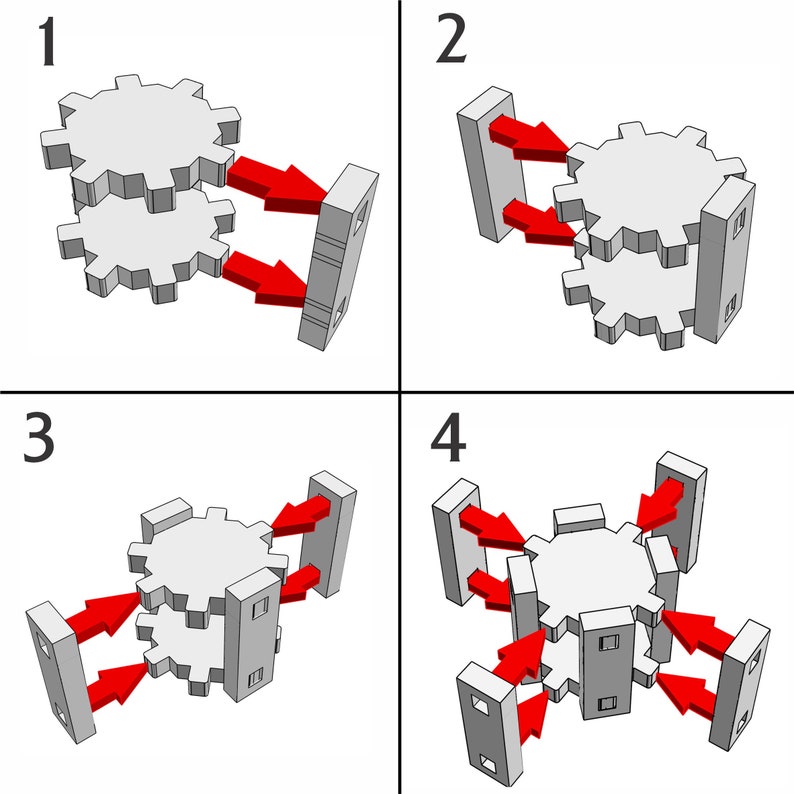 1

2

3

4