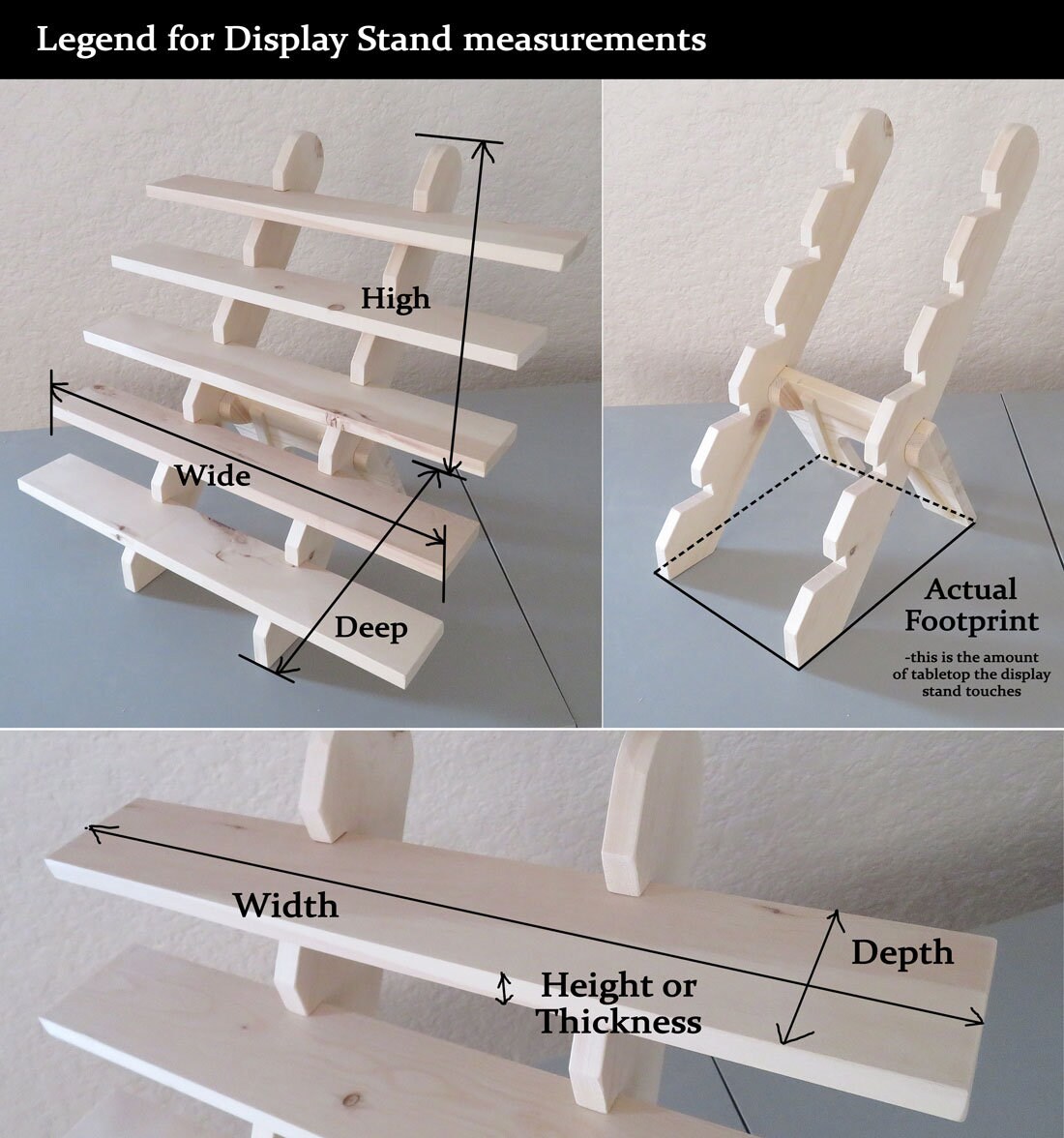 Legend for Display Stand measurements

High

Wide

Deep

Actual Footprint

-this is the amount of tabletop the display stand touches

Width

Depth

Height or Thickness