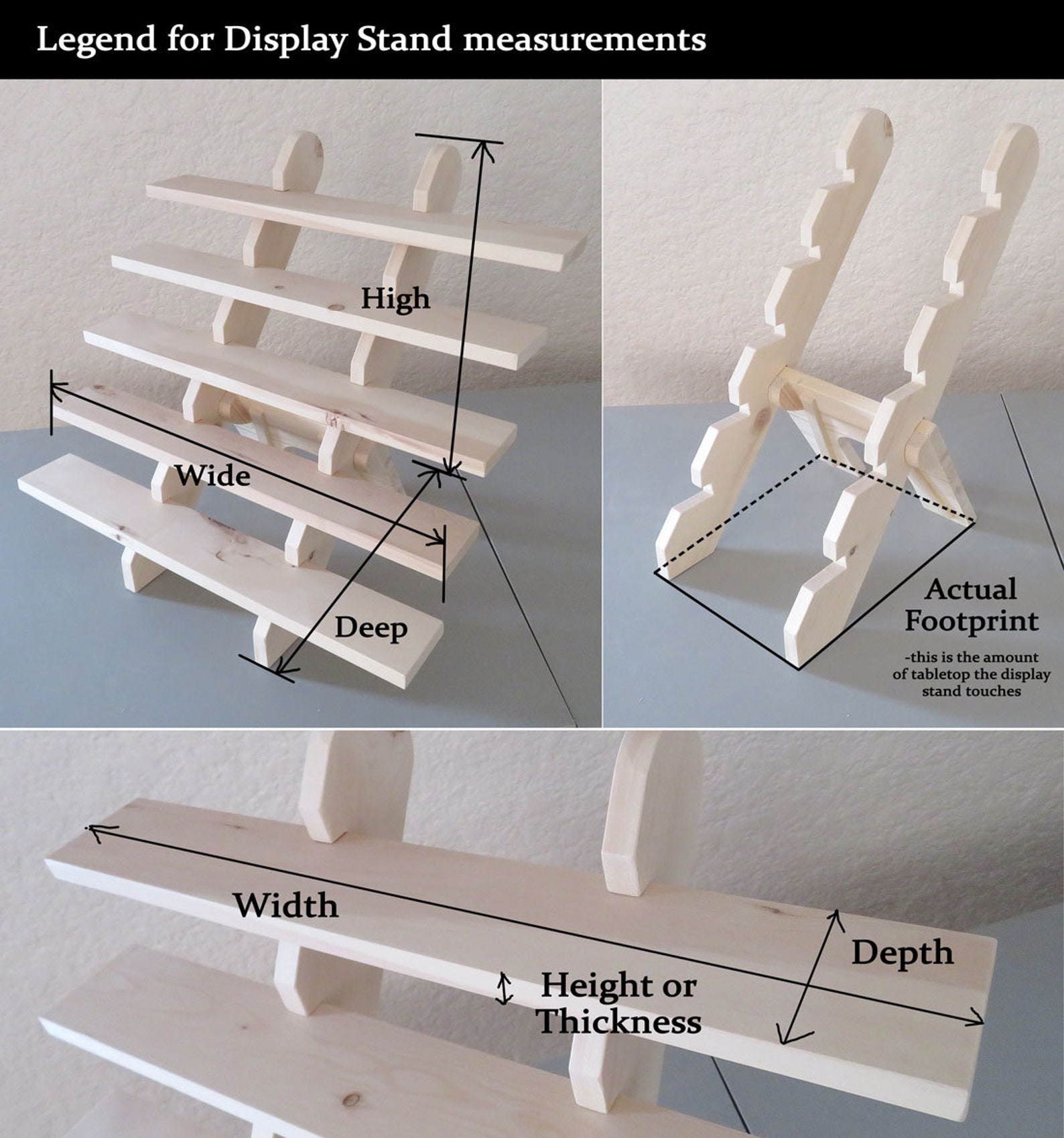 Legend for Display Stand measurements

High

Wide

Deep

Actual Footprint

-this is the amount of tabletop the display stand touches

Width

Depth

Height or Thickness