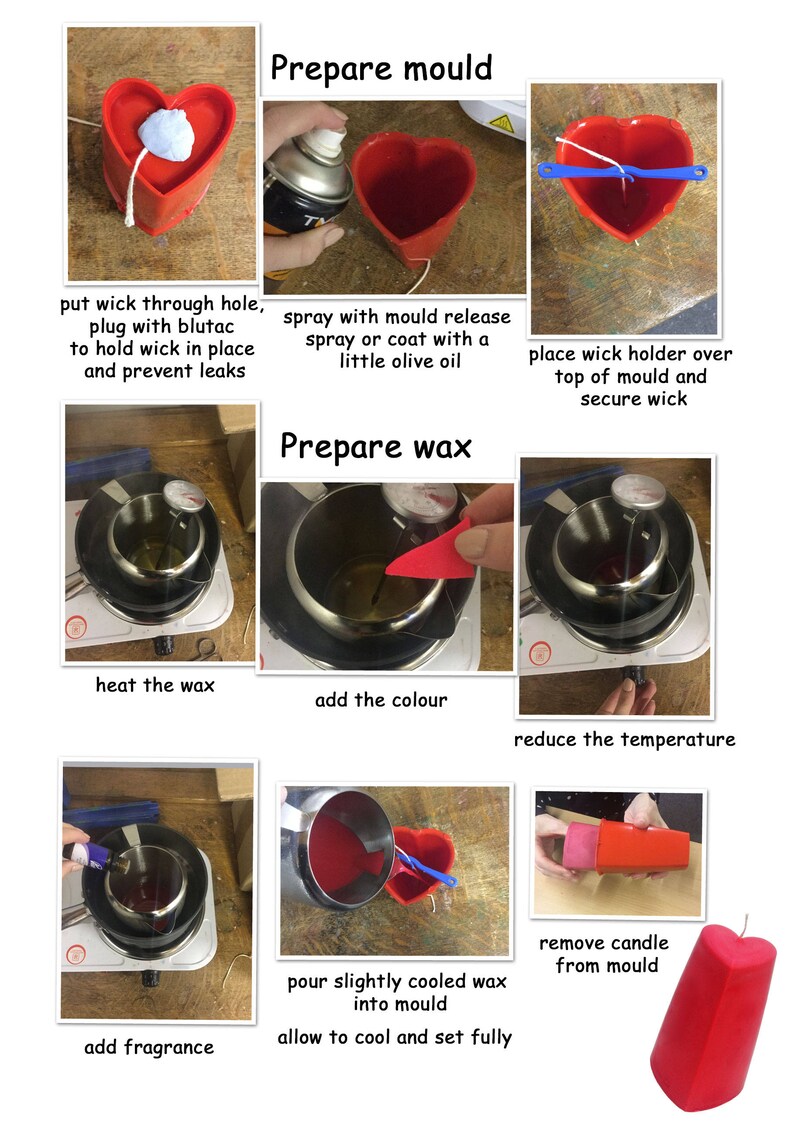 Prepare mould

put wick through hole, plug with blutac to hold wick in place and prevent leaks

spray with mould release spray or coat with a little olive oil

place wick holder over top of mould and secure wick

Prepare wax

heat the wax

add the colour

reduce the temperature

add fragrance

pour slightly cooled wax into mould

allow to cool and set fully

remove candle from mould