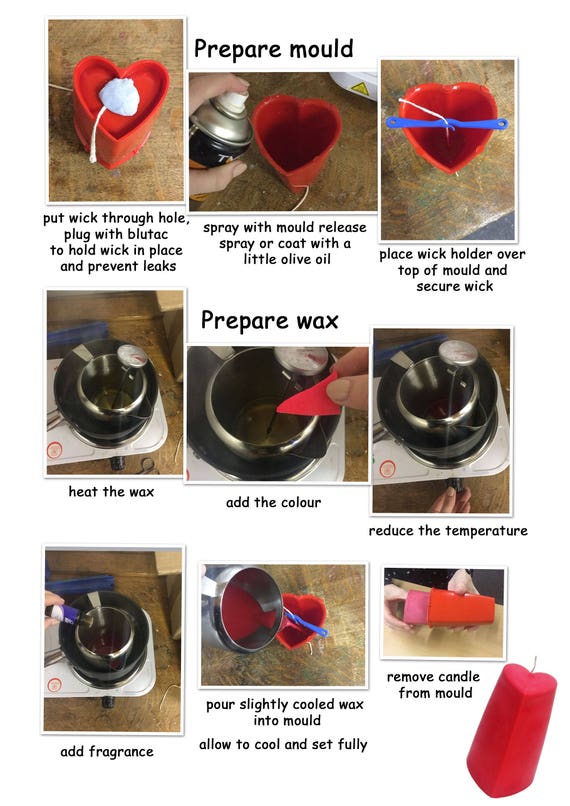 Prepare mould

put wick through hole, plug with blutac to hold wick in place and prevent leaks

spray with mould release spray or coat with a little olive oil

place wick holder over top of mould and secure wick

Prepare wax

heat the wax

add the colour

reduce the temperature

add fragrance

pour slightly cooled wax into mould

allow to cool and set fully

remove candle from mould