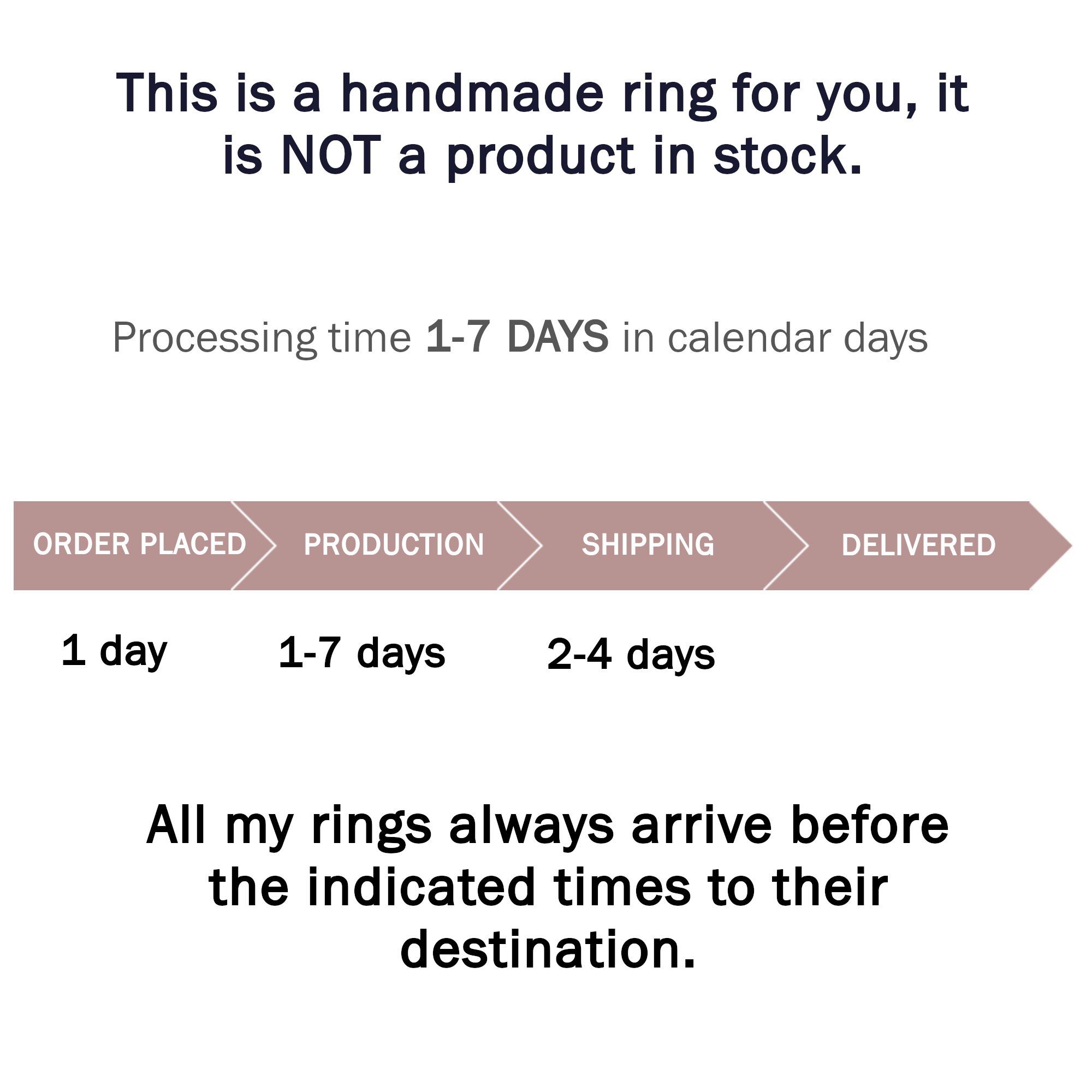 This is a handmade ring for you, it is NOT a product in stock.

Processing time 1-7 DAYS in calendar days

ORDER PLACED
PRODUCTION
SHIPPING
DELIVERED

1 day
1-7 days
2-4 days

All my rings always arrive before the indicated times to their destination.