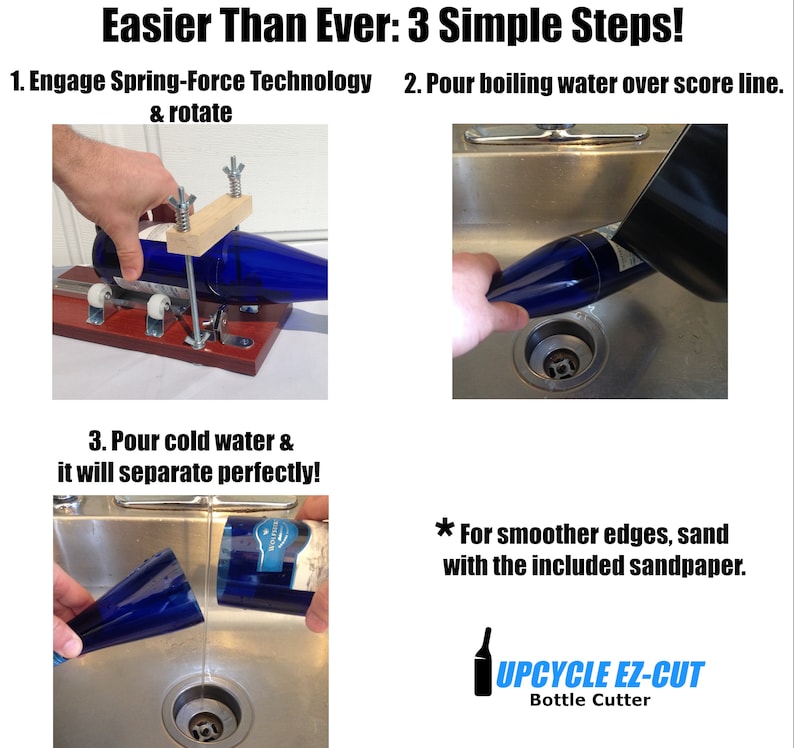 Easier Than Ever: 3 Simple Steps!

1. Engage Spring-Force Technology & rotate

2. Pour boiling water over score line.

3. Pour cold water & it will separate perfectly!

* For smoother edges, sand with the included sandpaper.

UPCYCLE EZ-CUT
Bottle Cutter