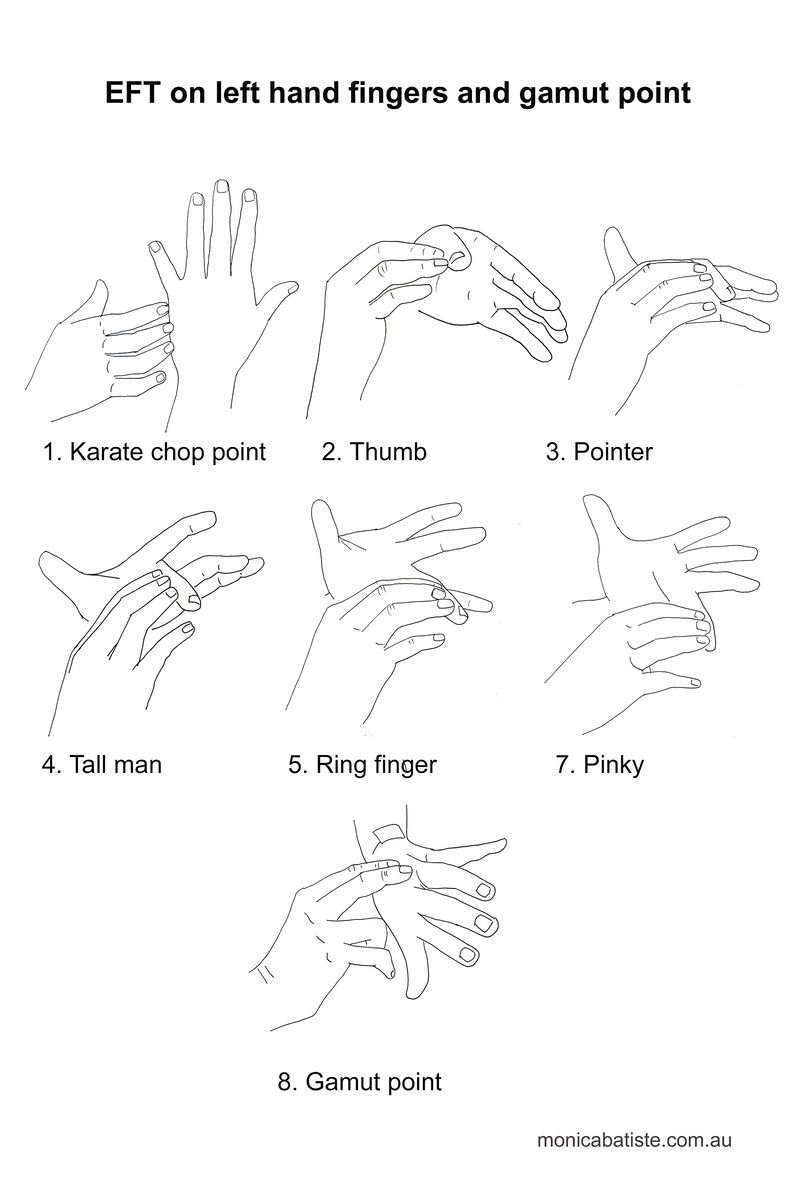 EFT on left hand fingers and gamut point

1. Karate chop point

2. Thumb

3. Pointer

4. Tall man

5. Ring finger

7. Pinky

8. Gamut point

monicabatiste.com.au