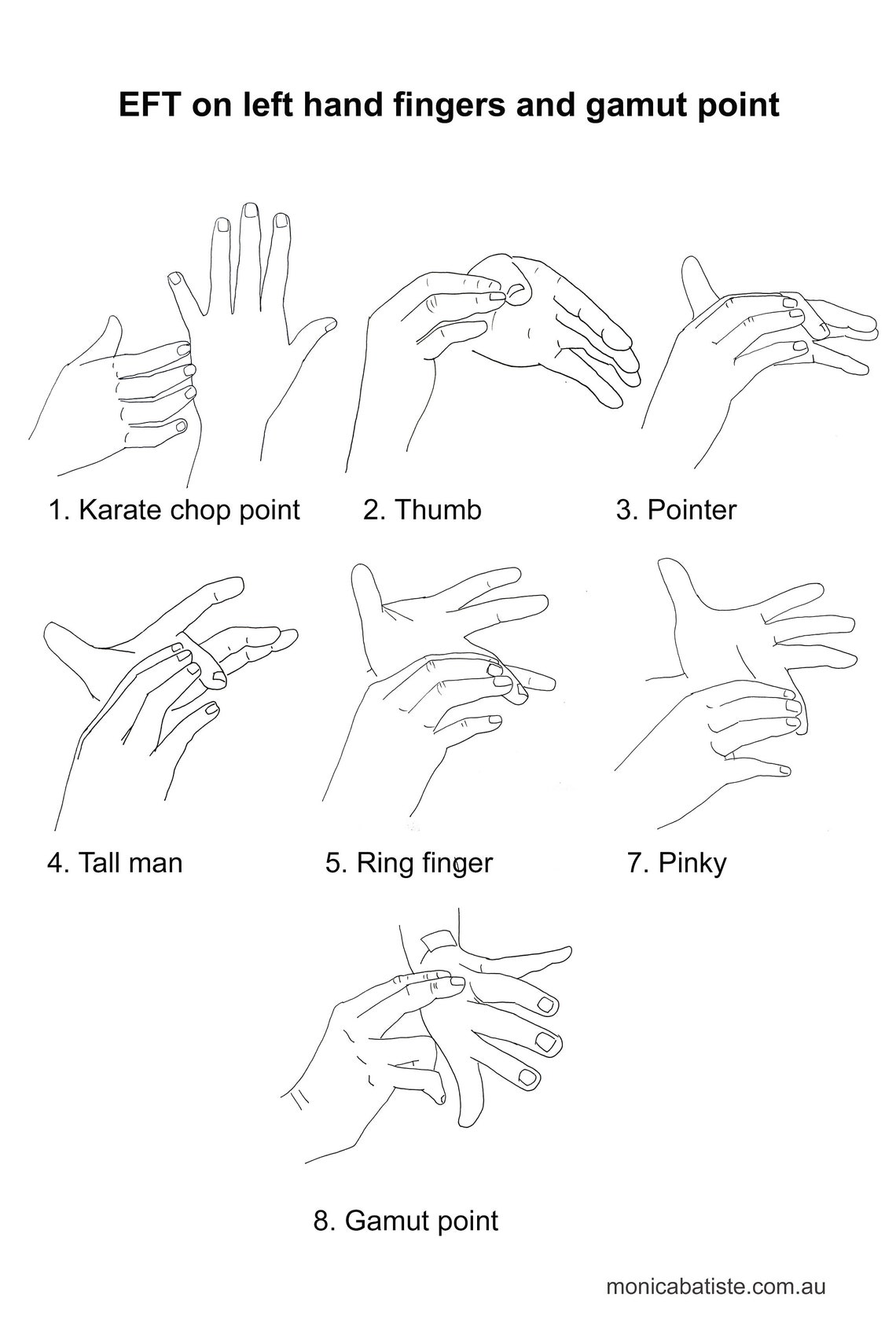 EFT on left hand fingers and gamut point

1. Karate chop point

2. Thumb

3. Pointer

4. Tall man

5. Ring finger

7. Pinky

8. Gamut point

monicabatiste.com.au