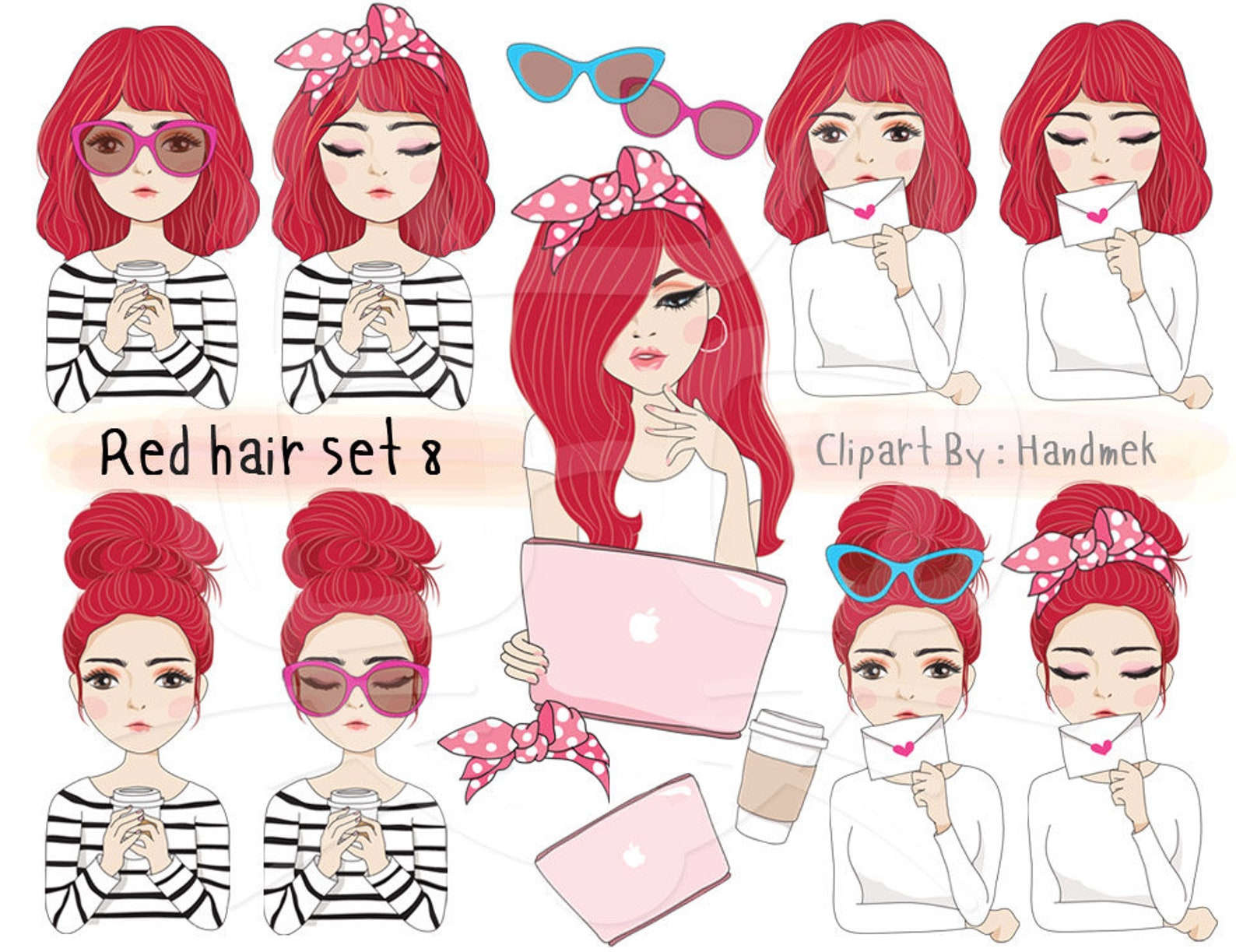 Red hair set 8

Clipart By : Handmek