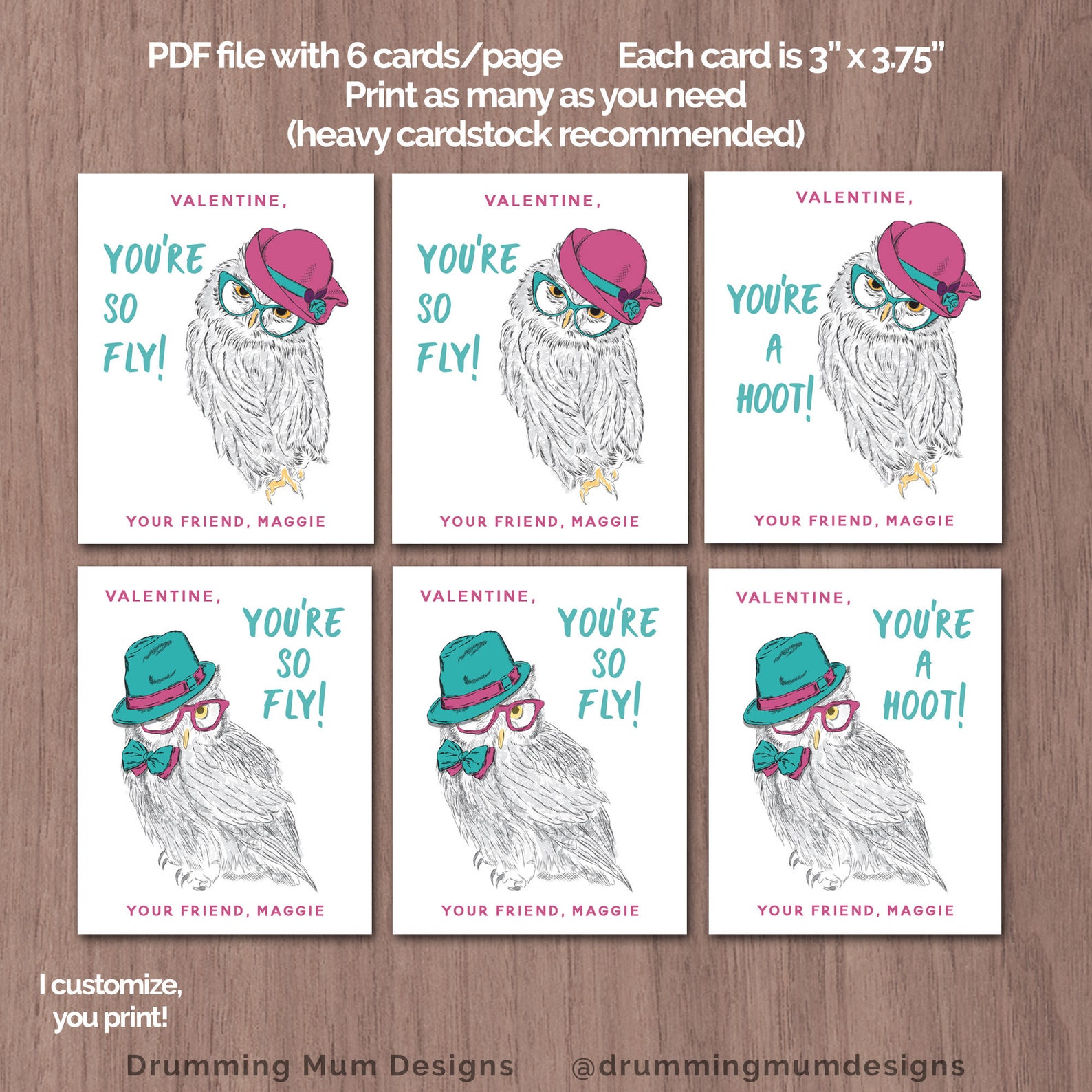 PDF file with 6 cards/page Each card is 3" x 3.75"
Print as many as you need
(heavy cardstock recommended)

VALENTINE,
YOU'RE SO FLY!
YOUR FRIEND, MAGGIE

VALENTINE,
YOU'RE SO FLY!
YOUR FRIEND, MAGGIE

VALENTINE,
YOU'RE A HOOT!
YOUR FRIEND, MAGGIE

VALENTINE,
YOU'RE SO FLY!
YOUR FRIEND, MAGGIE

VALENTINE,
YOU'RE SO FLY!
YOUR FRIEND, MAGGIE

VALENTINE,
YOU'RE A HOOT!
YOUR FRIEND, MAGGIE

I customize, you print!

Drumming Mum Designs @drummingmumdesigns