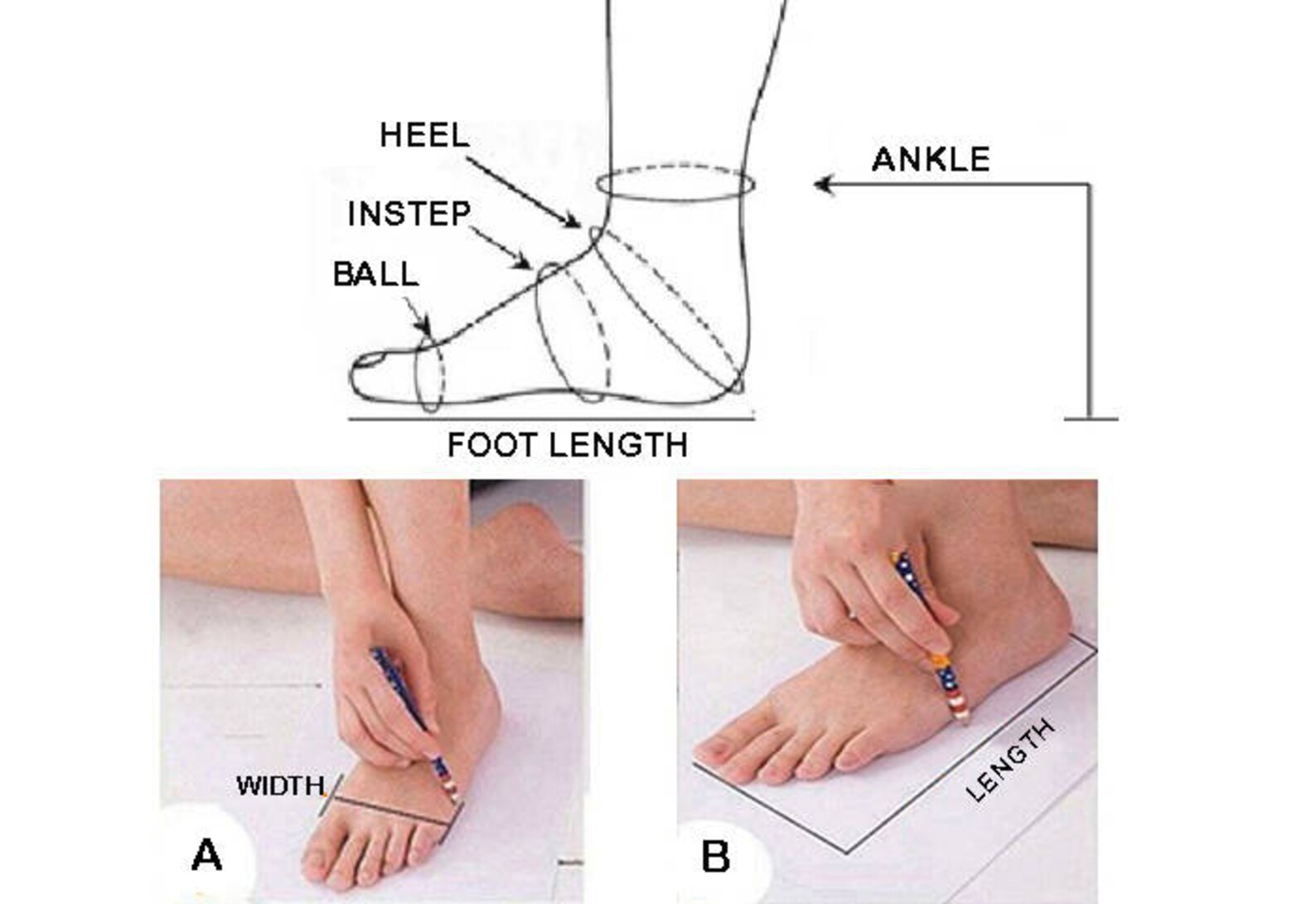 HEEL
INSTEP
BALL
ANKLE
FOOT LENGTH
WIDTH
A
LENGTH
B