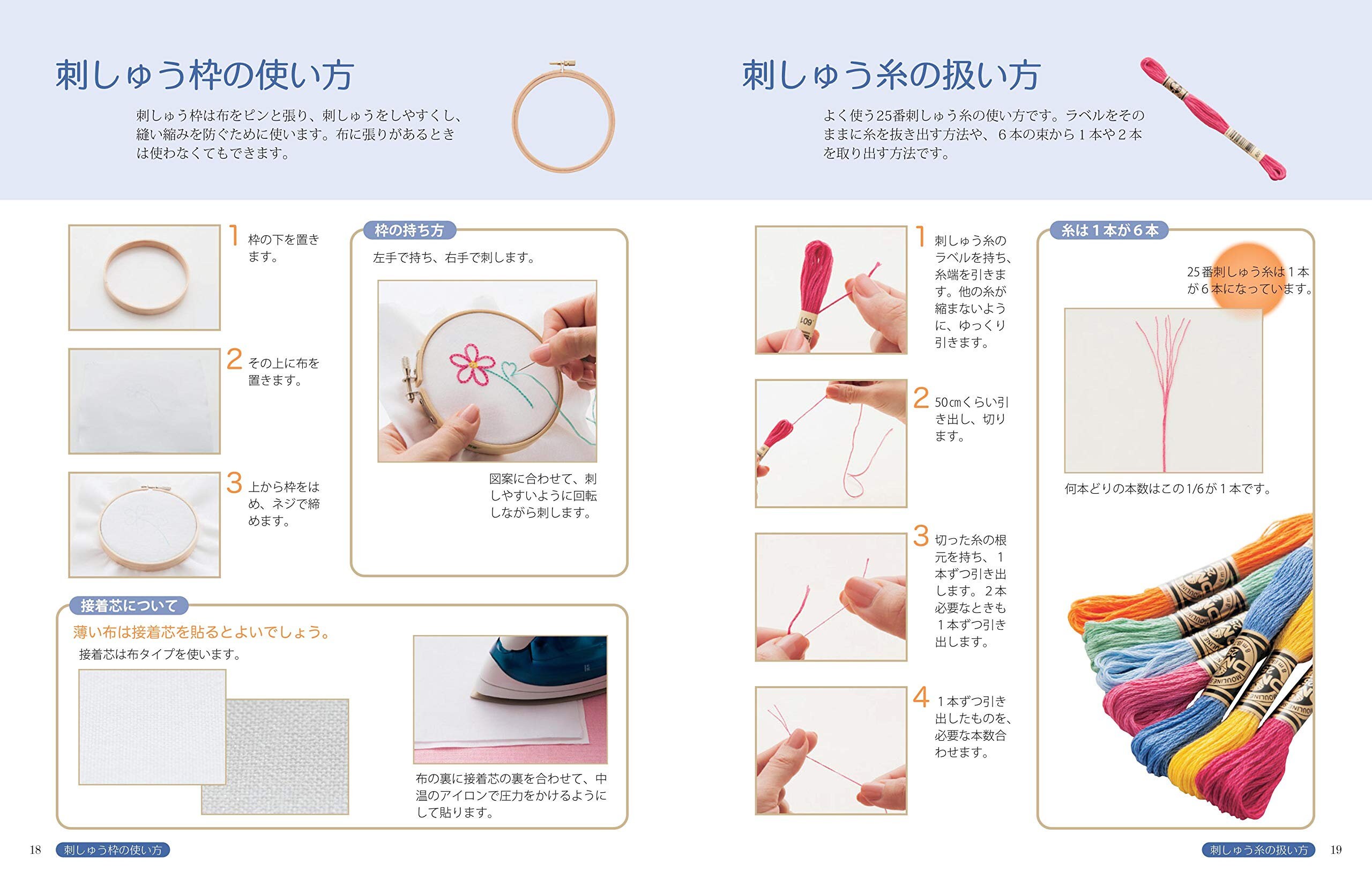 刺しゅう枠の使い方

刺しゅう枠は布をピンと張り、刺しゅうをしやすくし、縫い縮みを防ぐために使います。布に張りがあるときは使わなくてもできます。

1 枠の下を置きます。

2 その上に布を置きます。

3 上から枠をはめ、ネジで締めます。

枠の持ち方

左手で持ち、右手で刺します。

図案に合わせて、刺しやすいように回転しながら刺します。

接着芯について

薄い布は接着芯を貼るとよいでしょう。

接着芯は布タイプを使います。

布の裏に接着芯の裏を合わせて、中温のアイロンで圧力をかけるようにして貼ります。

18 刺しゅう枠の使い方

刺しゅう糸の扱い方

よく使う25番刺しゅう糸の使い方です。ラベルをそのままに糸を抜き出す方法や、6本の束から1本や2本を取り出す方法です。

1 刺しゅう糸のラベルを持ち、糸端を引きます。他の糸が縮まないように、ゆっくり引きます。

2 50cmくらい引き出し、切ります。

3 切った糸の根元を持ち、1本ずつ引き出します。2本必要なときも1本ずつ引き出します。

4 1本ずつ引き出したものを、必要な本数合わせます。

糸は1本が6本

25番刺しゅう糸は1本が6本になっています。

何本どりの本数はこの1/6が1本です。

刺しゅう糸の扱い方 19