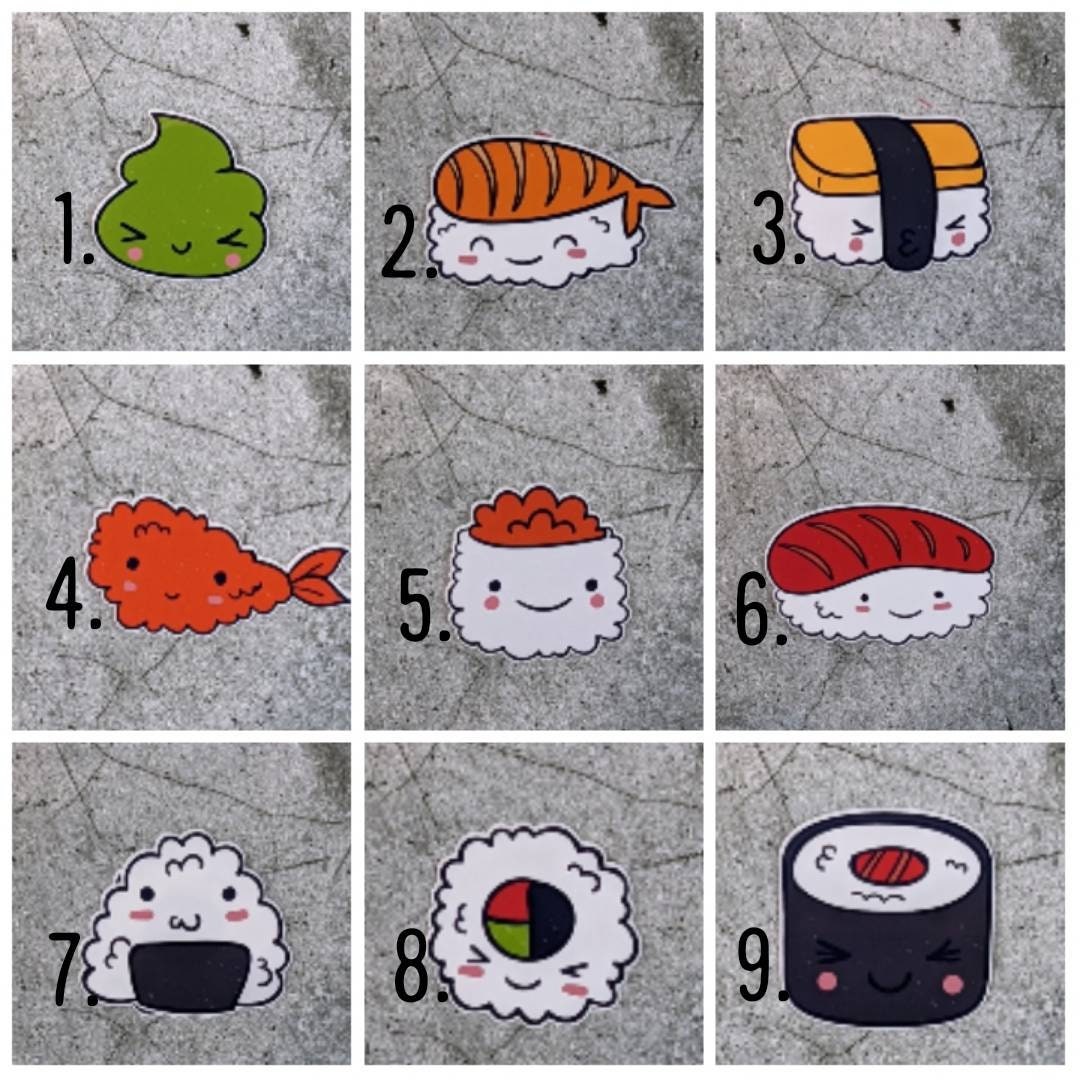 1.

2.

3.

4.

5.

6.

7.

8.

9.