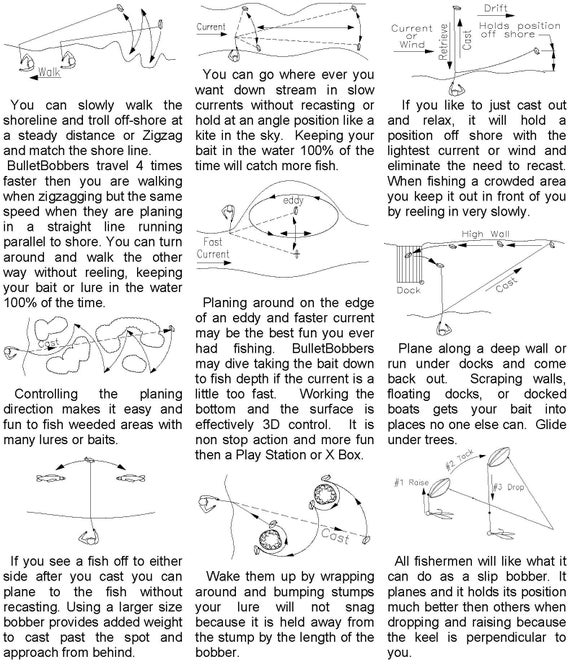 Walk

You can slowly walk the shoreline and troll off-shore at a steady distance or Zigzag and match the shore line. BulletBobbers travel 4 times faster then you are walking when zigzagging but the same speed when they are planing in a straight line running parallel to shore. You can turn around and walk the other way without reeling, keeping your bait or lure in the water 100% of the time.

Cast

Controlling the planing direction makes it easy and fun to fish weeded areas with many lures or baits.

If you see a fish off to either side after you cast you can plane to the fish without recasting. Using a larger size bobber provides added weight to cast past the spot and approach from behind.

Current

You can go where ever you want down stream in slow currents without recasting or hold at an angle position like a kite in the sky. Keeping your bait in the water 100% of the time will catch more fish.

eddy

Fast Current

Planing around on the edge of an eddy and faster current may be the best fun you ever had fishing. BulletBobbers may dive taking the bait down to fish depth if the current is a little too fast. Working the bottom and the surface is effectively 3D control. It is non stop action and more fun then a Play Station or X Box.

Cast

Wake them up by wrapping around and bumping stumps your lure will not snag because it is held away from the stump by the length of the bobber.

Drift

Current or Wind

Retrieve

Cast

Holds position off shore

If you like to just cast out and relax, it will hold a position off shore with the lightest current or wind and eliminate the need to recast. When fishing a crowded area you keep it out in front of you by reeling in very slowly.

High Wall

Dock

Cast

Plane along a deep wall or run under docks and come back out. Scraping walls, floating docks, or docked boats gets your bait into places no one else can. Glide under trees.

#1 Raise

#2 Tack

#3 Drop

All fishermen will like what it can do as a slip bobber. It planes and it holds its position much better then others when dropping and raising because the keel is perpendicular to you.