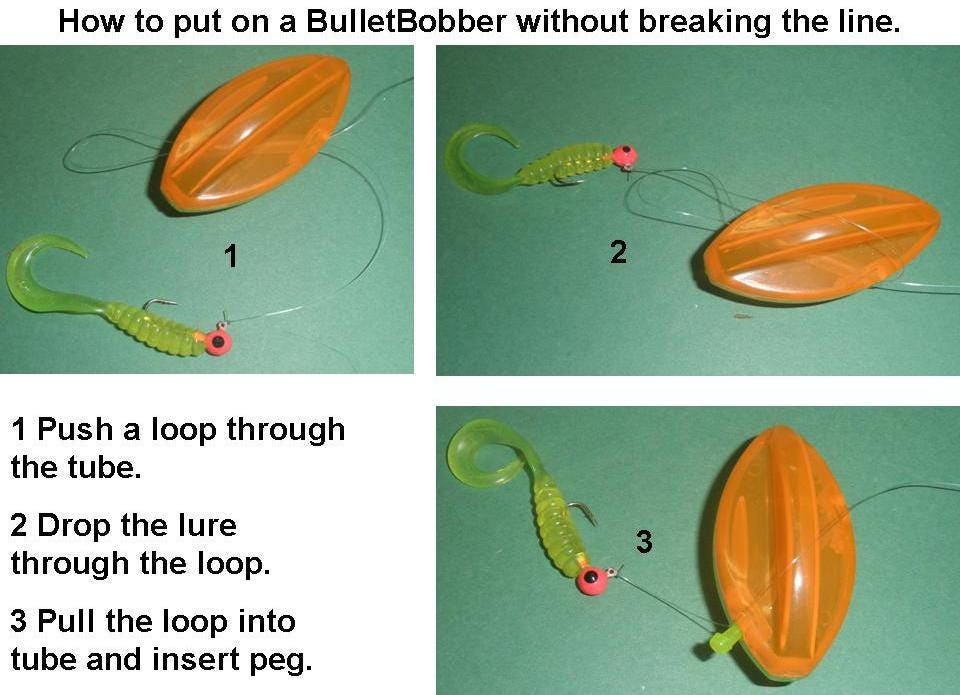 How to put on a BulletBobber without breaking the line.

1

2

1 Push a loop through the tube.

2 Drop the lure through the loop.

3 Pull the loop into tube and insert peg.

3