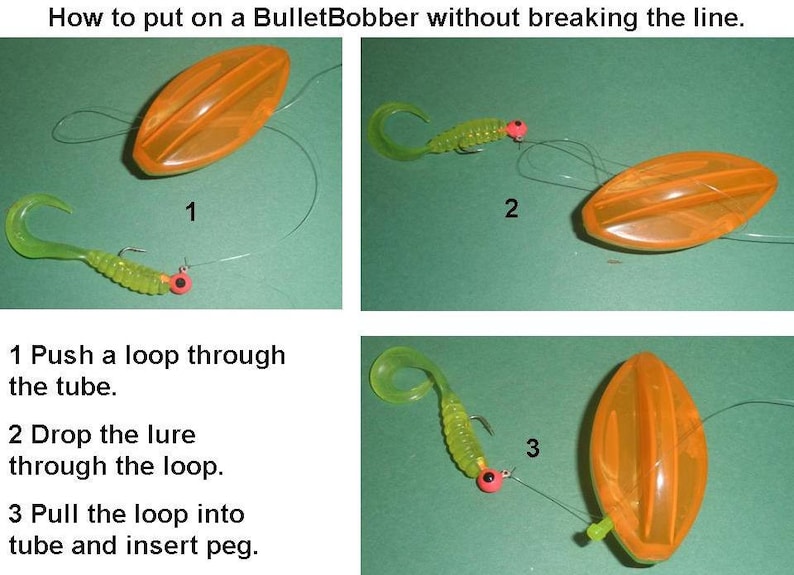 How to put on a BulletBobber without breaking the line.

1

2

1 Push a loop through the tube.

2 Drop the lure through the loop.

3 Pull the loop into tube and insert peg.

3