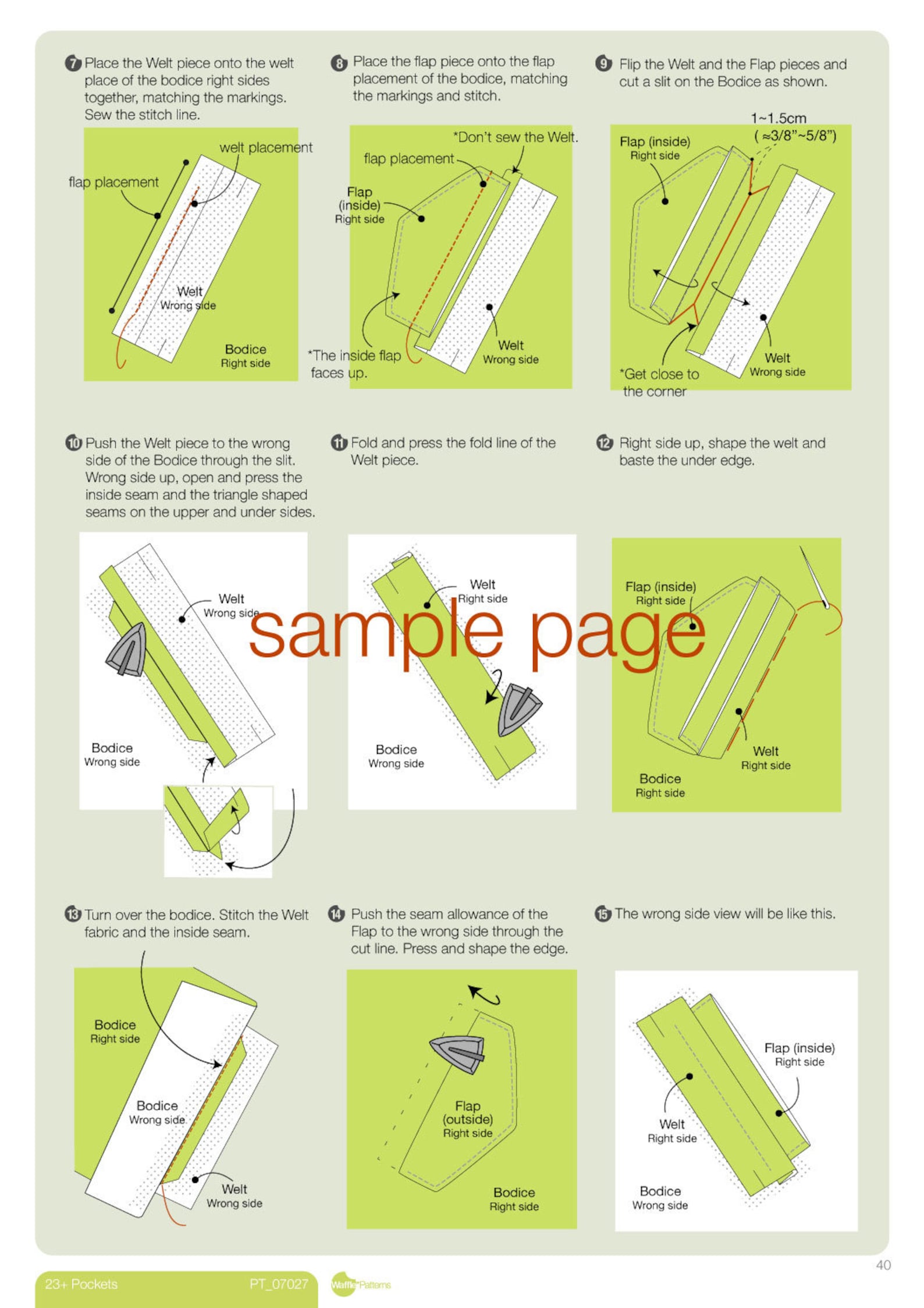 7 Place the Welt piece onto the welt place of the bodice right sides together, matching the markings. Sew the stitch line.

welt placement
flap placement
Welt
Wrong side
Bodice
Right side

8 Place the flap piece onto the flap placement of the bodice, matching the markings and stitch.

*Don't sew the Welt.
flap placement
Flap
(inside)
Right side
*The inside flap faces up.
Welt
Wrong side

9 Flip the Welt and the Flap pieces and cut a slit on the Bodice as shown.

1~1.5cm
( ≈3/8"~5/8")
Flap (inside)
Right side
*Get close to the corner
Welt
Wrong side

10 Push the Welt piece to the wrong side of the Bodice through the slit. Wrong side up, open and press the inside seam and the triangle shaped seams on the upper and under sides.

Welt
Wrong side
Bodice
Wrong side

11 Fold and press the fold line of the Welt piece.

Welt
Right side
Bodice
Wrong side

sample page

12 Right side up, shape the welt and baste the under edge.

Flap (inside)
Right side
Welt
Right side
Bodice
Right side

13 Turn over the bodice. Stitch the Welt fabric and the inside seam.

Bodice
Right side
Bodice
Wrong side
Welt
Wrong side

14 Push the seam allowance of the Flap to the wrong side through the cut line. Press and shape the edge.

Flap
(outside)
Right side
Bodice
Right side

15 The wrong side view will be like this.

Flap (inside)
Right side
Welt
Right side
Bodice
Wrong side

40

23+ Pockets PT_07027
Waffle Patterns