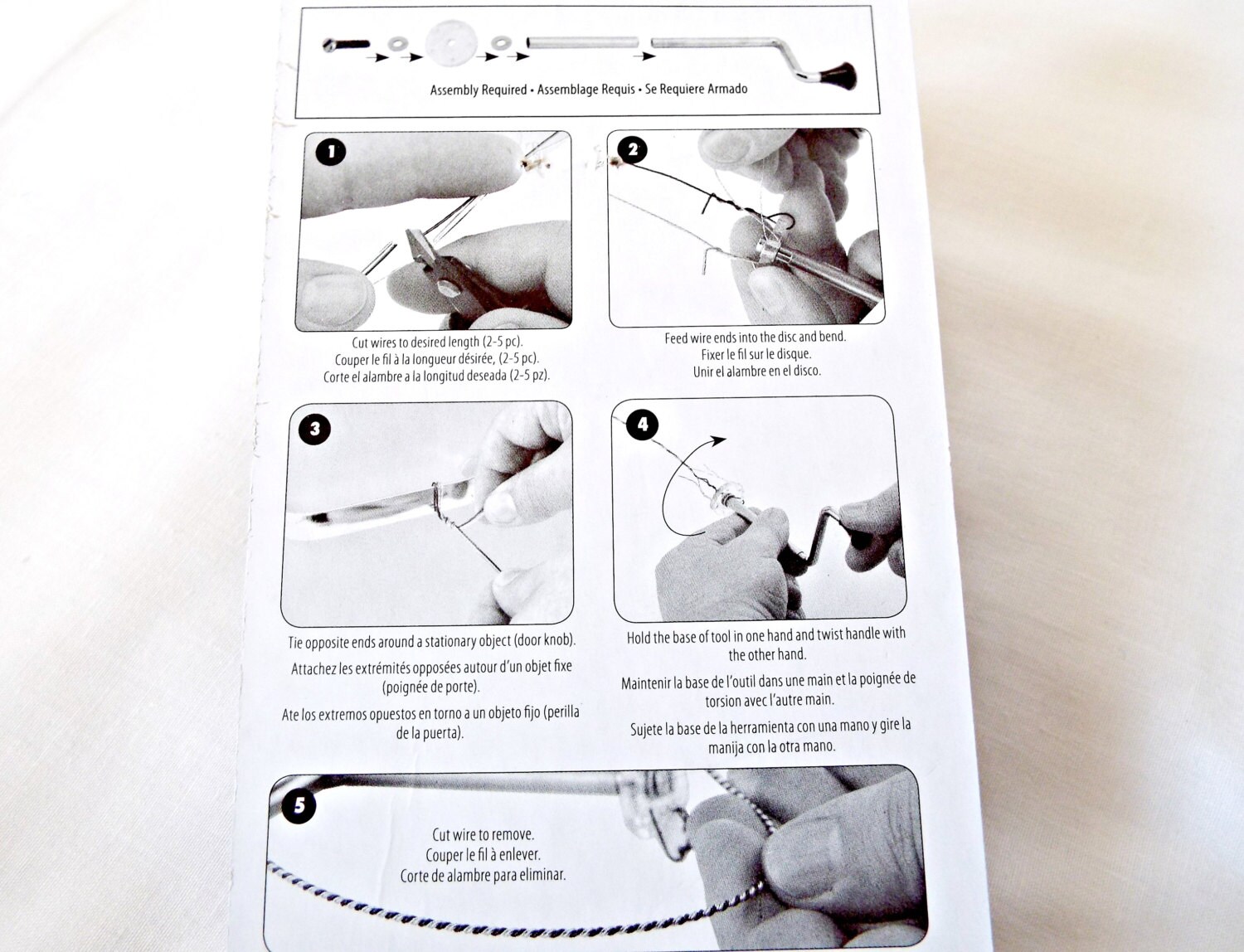 Assembly Required • Assemblage Requis • Se Requiere Armado

1

Cut wires to desired length (2-5 pc).
Couper le fil à la longueur désirée, (2-5 pc).
Corte el alambre a la longitud deseada (2-5 pz).

2

Feed wire ends into the disc and bend.
Fixer le fil sur le disque.
Unir el alambre en el disco.

3

Tie opposite ends around a stationary object (door knob).

Attachez les extrémités opposées autour d'un objet fixe (poignée de porte).

Ate los extremos opuestos en torno a un objeto fijo (perilla de la puerta).

4

Hold the base of tool in one hand and twist handle with the other hand.

Maintenir la base de l'outil dans une main et la poignée de torsion avec l'autre main.

Sujete la base de la herramienta con una mano y gire la manija con la otra mano.

5

Cut wire to remove.
Couper le fil à enlever.
Corte de alambre para eliminar.