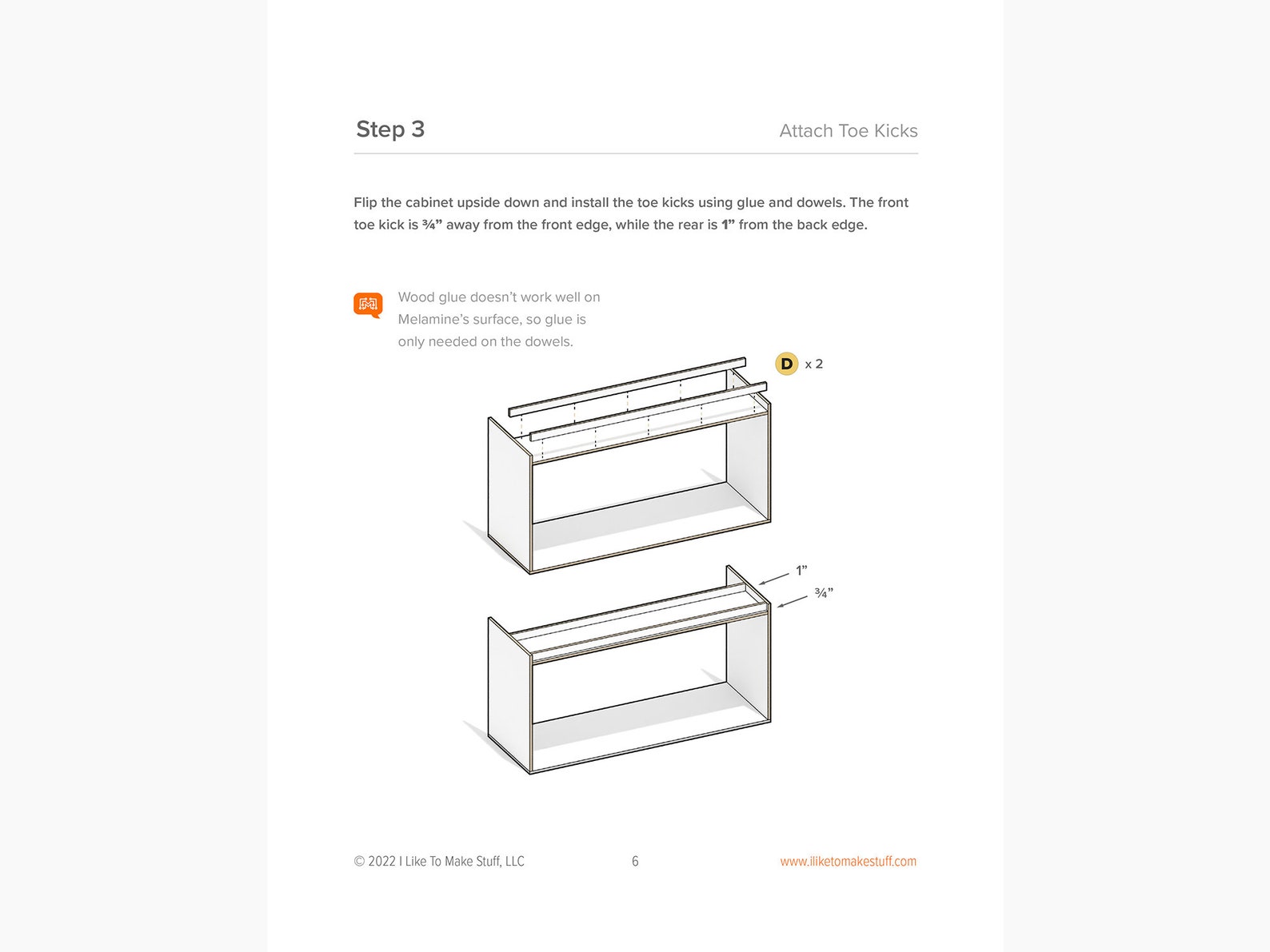 Step 3

Attach Toe Kicks

Flip the cabinet upside down and install the toe kicks using glue and dowels. The front toe kick is ¾” away from the front edge, while the rear is 1” from the back edge.

Wood glue doesn’t work well on Melamine’s surface, so glue is only needed on the dowels.

D x 2

1”

¾”

© 2022 I Like To Make Stuff, LLC

6

www.iliketomakestuff.com