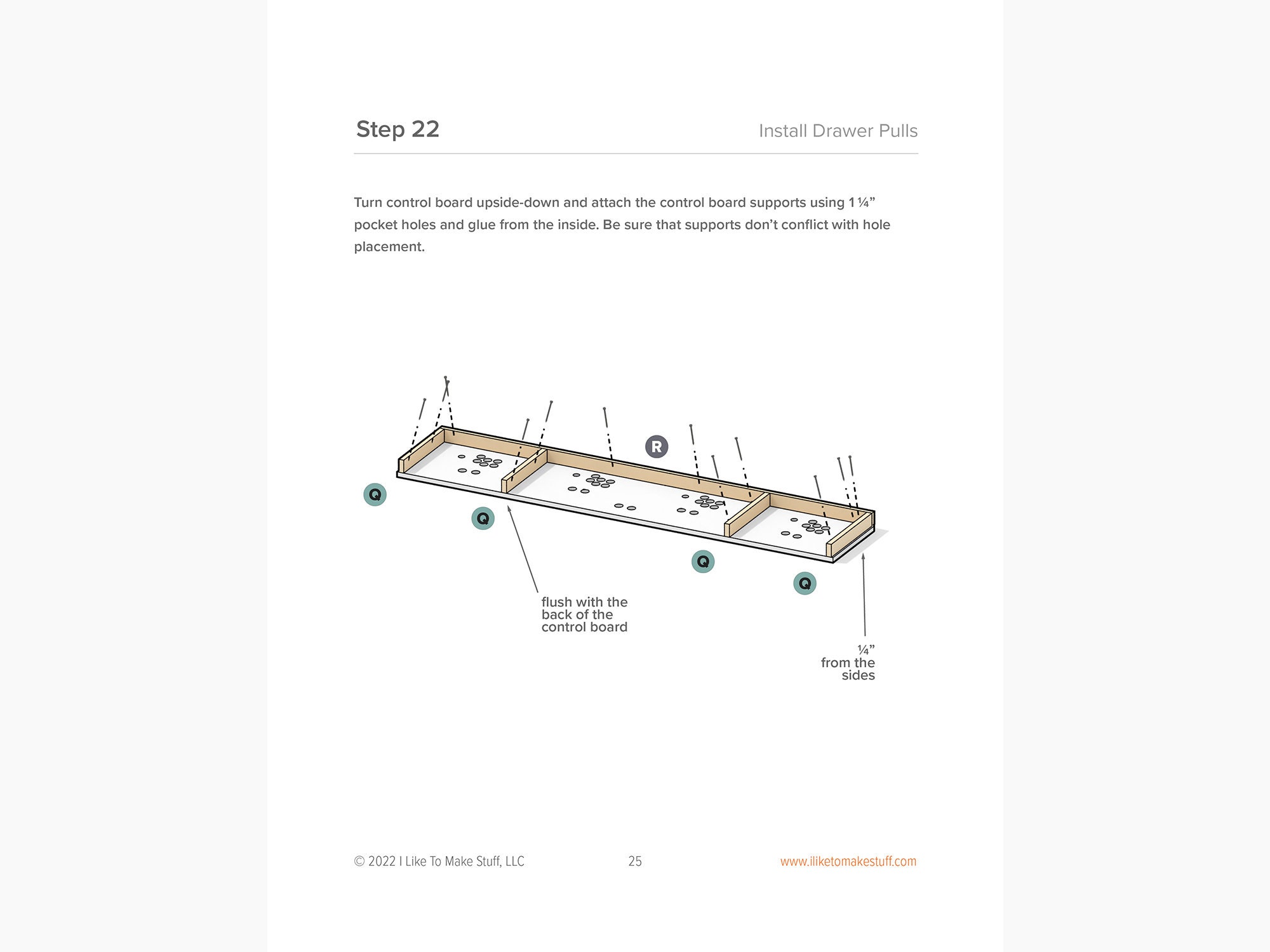 Step 22

Install Drawer Pulls

Turn control board upside-down and attach the control board supports using 1 ¼” pocket holes and glue from the inside. Be sure that supports don’t conflict with hole placement.

R

Q

Q

Q

Q

flush with the back of the control board

¼” from the sides

© 2022 I Like To Make Stuff, LLC

25

www.iliketomakestuff.com