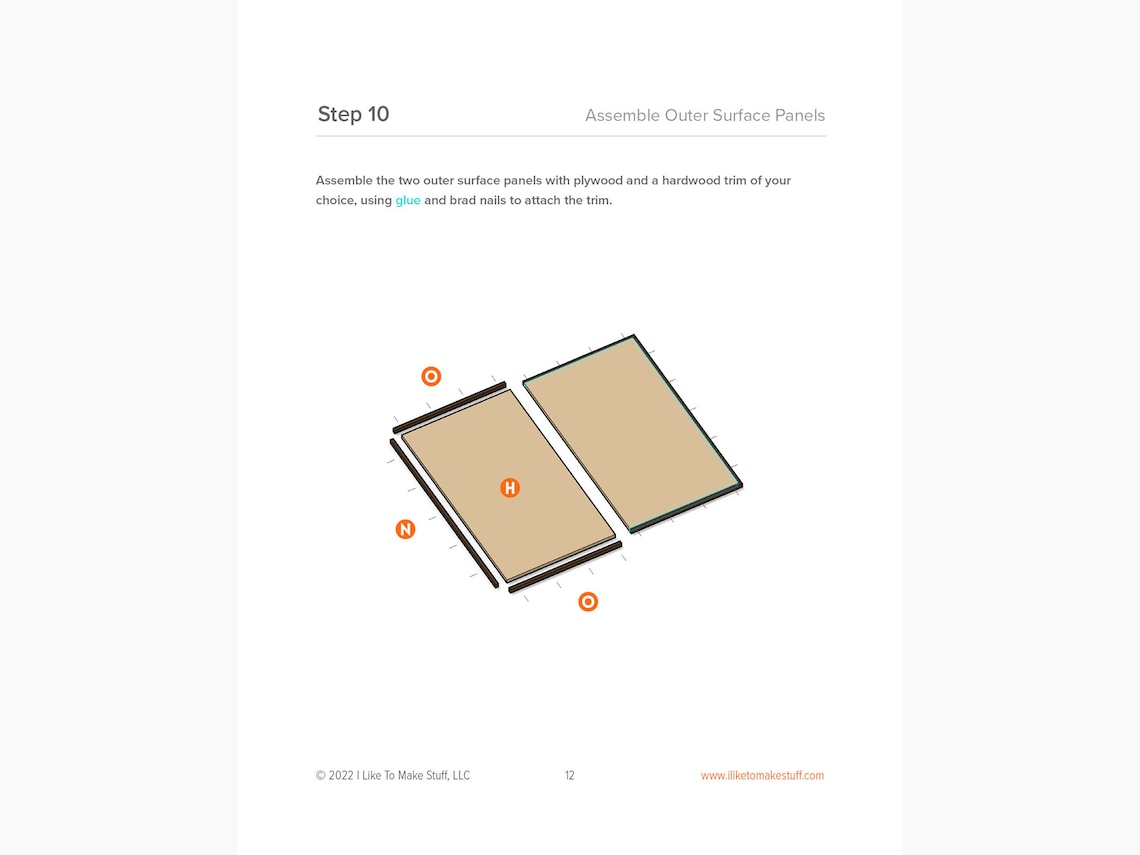 Step 10

Assemble Outer Surface Panels

Assemble the two outer surface panels with plywood and a hardwood trim of your choice, using glue and brad nails to attach the trim.

O

H

N

O

© 2022 I Like To Make Stuff, LLC

12

www.iliketomakestuff.com