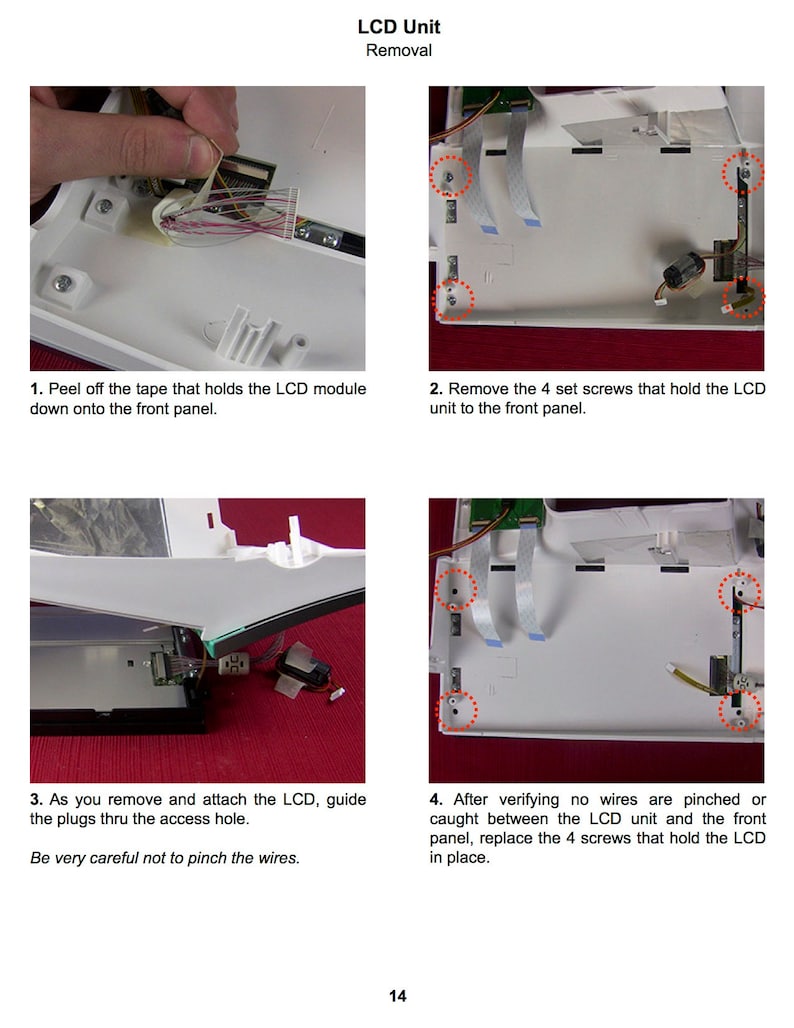 LCD Unit
Removal

1. Peel off the tape that holds the LCD module down onto the front panel.

2. Remove the 4 set screws that hold the LCD unit to the front panel.

3. As you remove and attach the LCD, guide the plugs thru the access hole.

Be very careful not to pinch the wires.

4. After verifying no wires are pinched or caught between the LCD unit and the front panel, replace the 4 screws that hold the LCD in place.

14