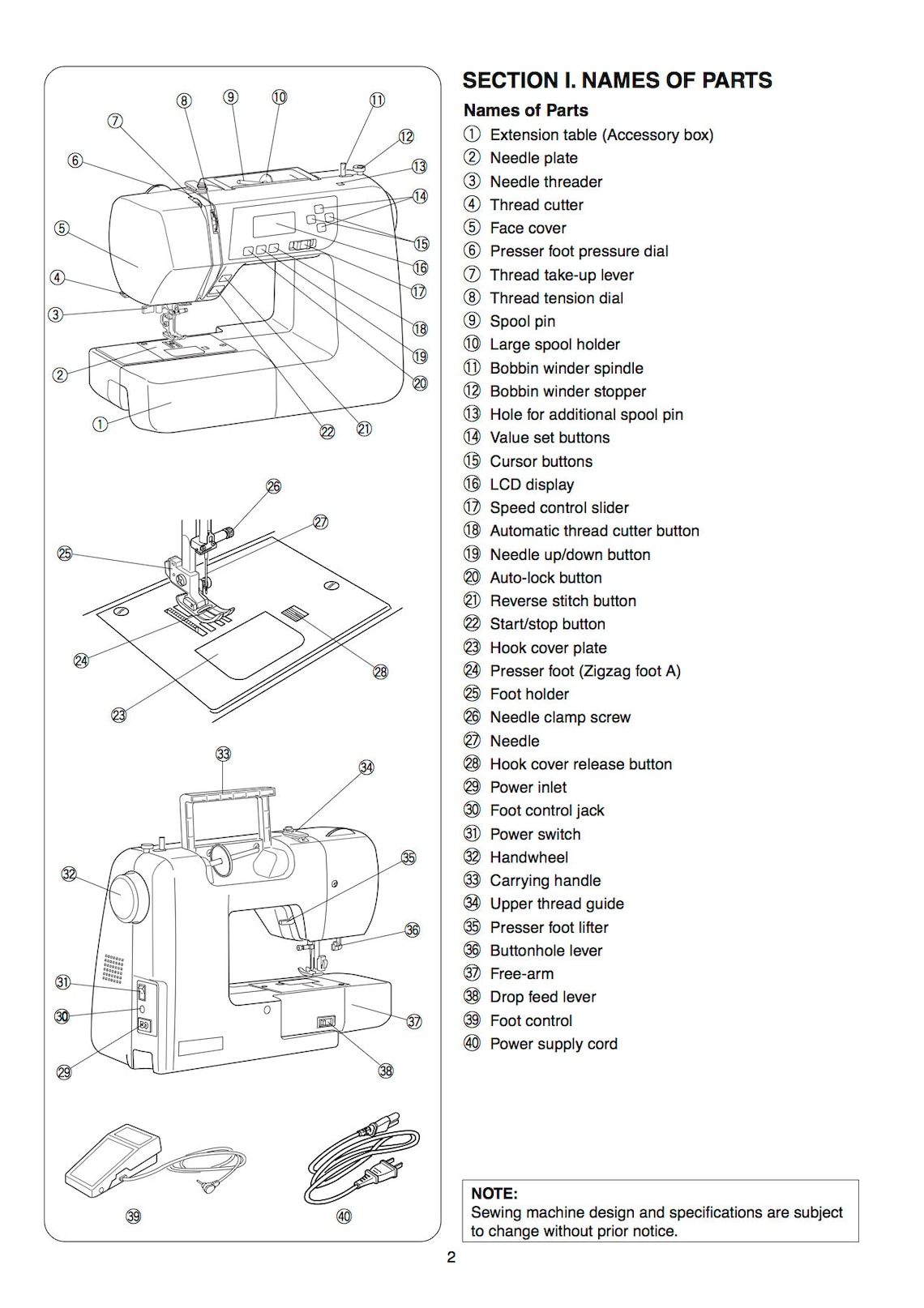 ⑧ ⑨ ⑩ ⑪
⑦
⑫
⑥
⑬
⑭
⑤
⑮
⑯
④
⑰
③
⑱
⑲
②
⑳
①
㉒ ㉑

㉖
㉗
㉕
㉔
㉘
㉓

㉝
㉞
㉟
㉜
㊱
㉛
㉚
㊲
㉙
㊳

㊴ ㊵

SECTION I. NAMES OF PARTS

Names of Parts

① Extension table (Accessory box)
② Needle plate
③ Needle threader
④ Thread cutter
⑤ Face cover
⑥ Presser foot pressure dial
⑦ Thread take-up lever
⑧ Thread tension dial
⑨ Spool pin
⑩ Large spool holder
⑪ Bobbin winder spindle
⑫ Bobbin winder stopper
⑬ Hole for additional spool pin
⑭ Value set buttons
⑮ Cursor buttons
⑯ LCD display
⑰ Speed control slider
⑱ Automatic thread cutter button
⑲ Needle up/down button
⑳ Auto-lock button
㉑ Reverse stitch button
㉒ Start/stop button
㉓ Hook cover plate
㉔ Presser foot (Zigzag foot A)
㉕ Foot holder
㉖ Needle clamp screw
㉗ Needle
㉘ Hook cover release button
㉙ Power inlet
㉚ Foot control jack
㉛ Power switch
㉜ Handwheel
㉝ Carrying handle
㉞ Upper thread guide
㉟ Presser foot lifter
㊱ Buttonhole lever
㊲ Free-arm
㊳ Drop feed lever
㊴ Foot control
㊵ Power supply cord

NOTE:
Sewing machine design and specifications are subject to change without prior notice.

2