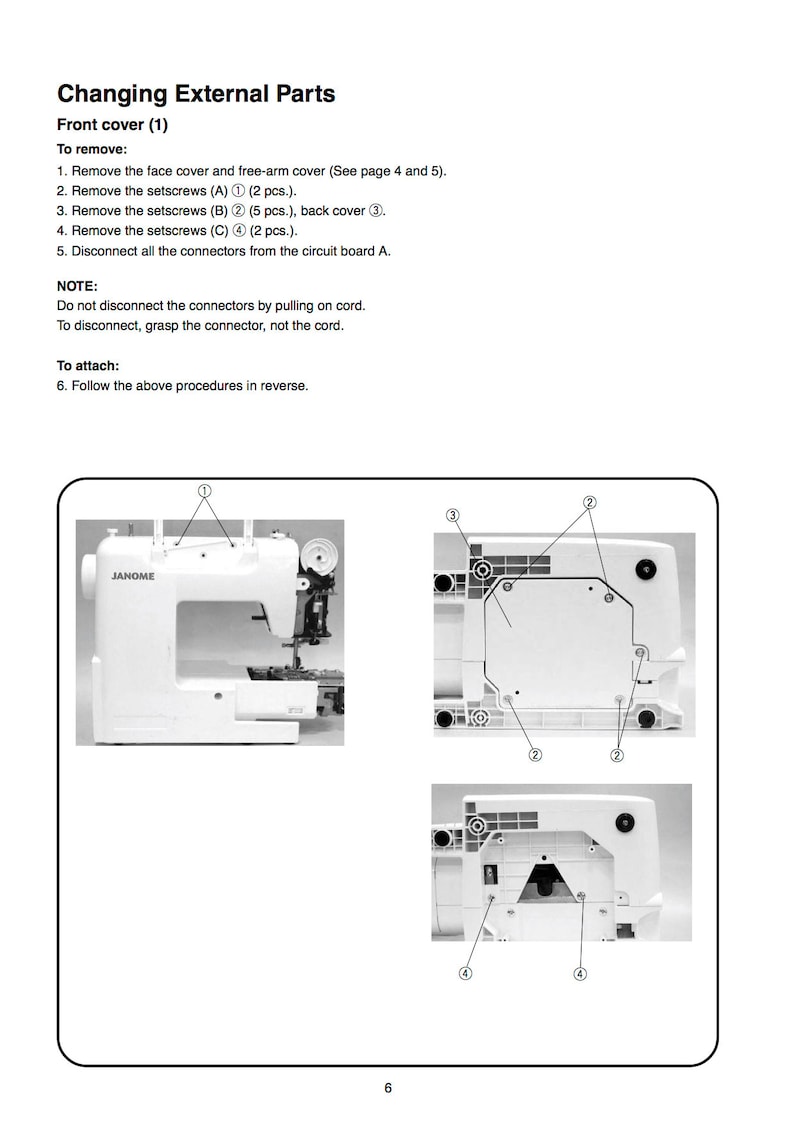 Changing External Parts

Front cover (1)

To remove:

1. Remove the face cover and free-arm cover (See page 4 and 5).
2. Remove the setscrews (A) ① (2 pcs.).
3. Remove the setscrews (B) ② (5 pcs.), back cover ③.
4. Remove the setscrews (C) ④ (2 pcs.).
5. Disconnect all the connectors from the circuit board A.

NOTE:
Do not disconnect the connectors by pulling on cord.
To disconnect, grasp the connector, not the cord.

To attach:
6. Follow the above procedures in reverse.

①

JANOME

③ ②

② ②

④ ④

6