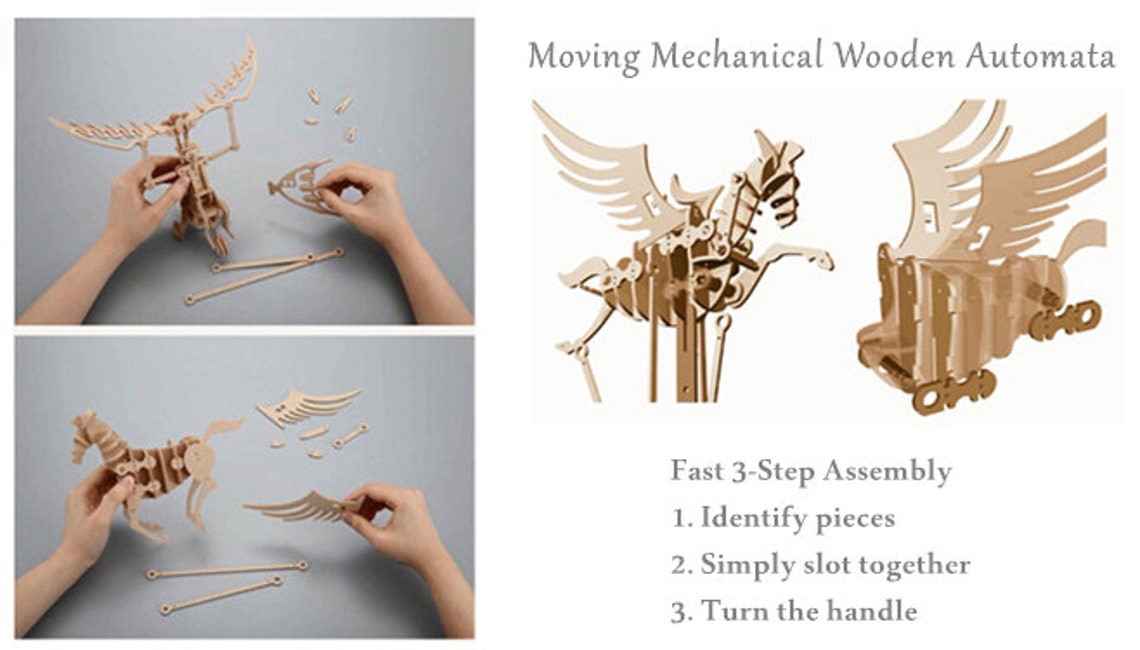 Moving Mechanical Wooden Automata

Fast 3-Step Assembly
1. Identify pieces
2. Simply slot together
3. Turn the handle