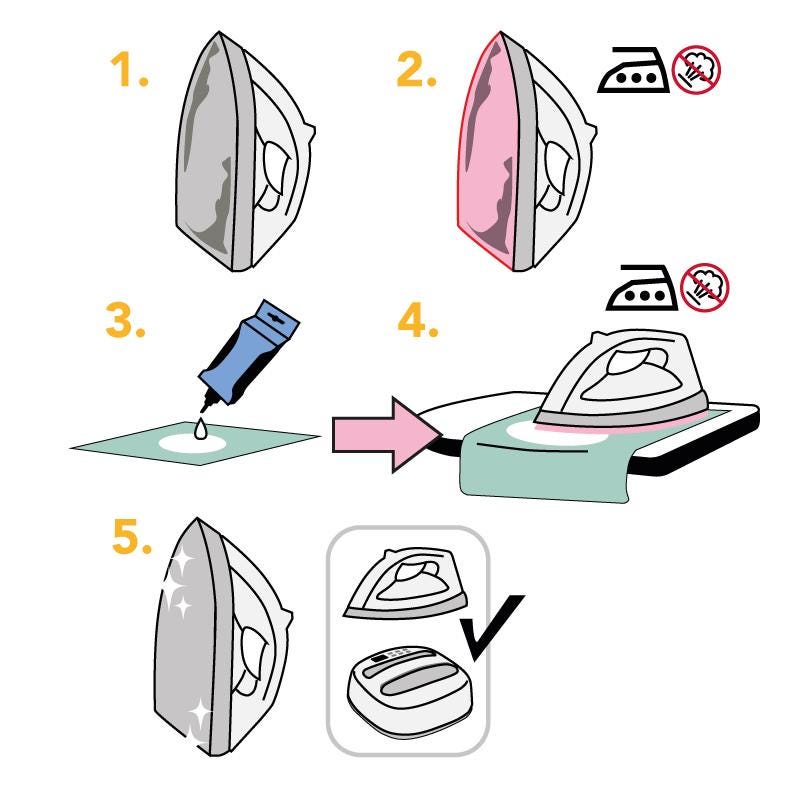 1.

2.

3.

4.

5.