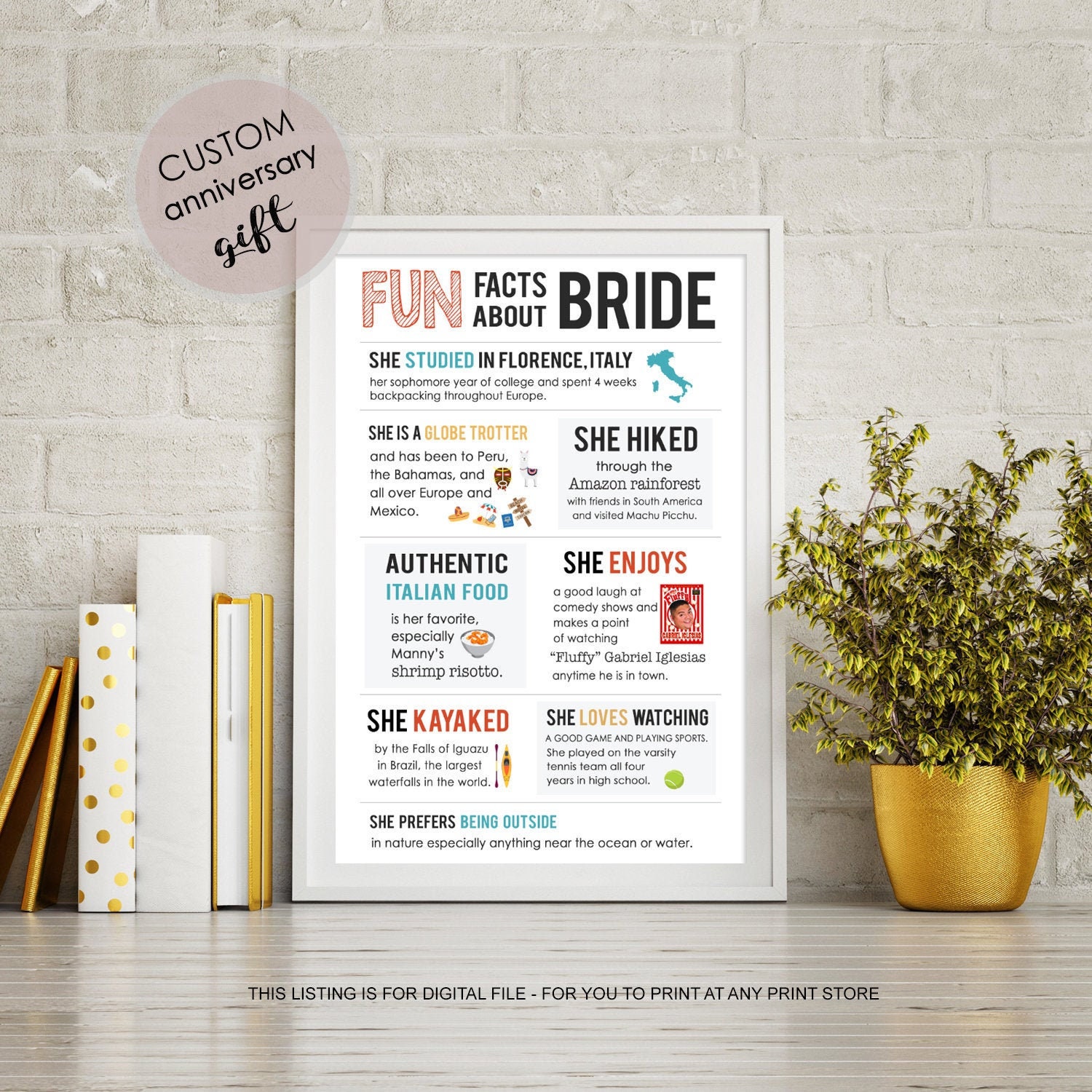 CUSTOM anniversary gift

FUN FACTS ABOUT BRIDE

SHE STUDIED IN FLORENCE, ITALY
her sophomore year of college and spent 4 weeks backpacking throughout Europe.

SHE IS A GLOBE TROTTER
and has been to Peru, the Bahamas, and all over Europe and Mexico.

SHE HIKED
through the Amazon rainforest
with friends in South America and visited Machu Picchu.

AUTHENTIC ITALIAN FOOD
is her favorite, especially Manny's shrimp risotto.

SHE ENJOYS
a good laugh at comedy shows and makes a point of watching
"Fluffy" Gabriel Iglesias
anytime he is in town.

Fluffy
GABRIEL IGLESIAS

SHE KAYAKED
by the Falls of Iguazu in Brazil, the largest waterfalls in the world.

SHE LOVES WATCHING
A GOOD GAME AND PLAYING SPORTS.
She played on the varsity tennis team all four years in high school.

SHE PREFERS BEING OUTSIDE
in nature especially anything near the ocean or water.

THIS LISTING IS FOR DIGITAL FILE - FOR YOU TO PRINT AT ANY PRINT STORE